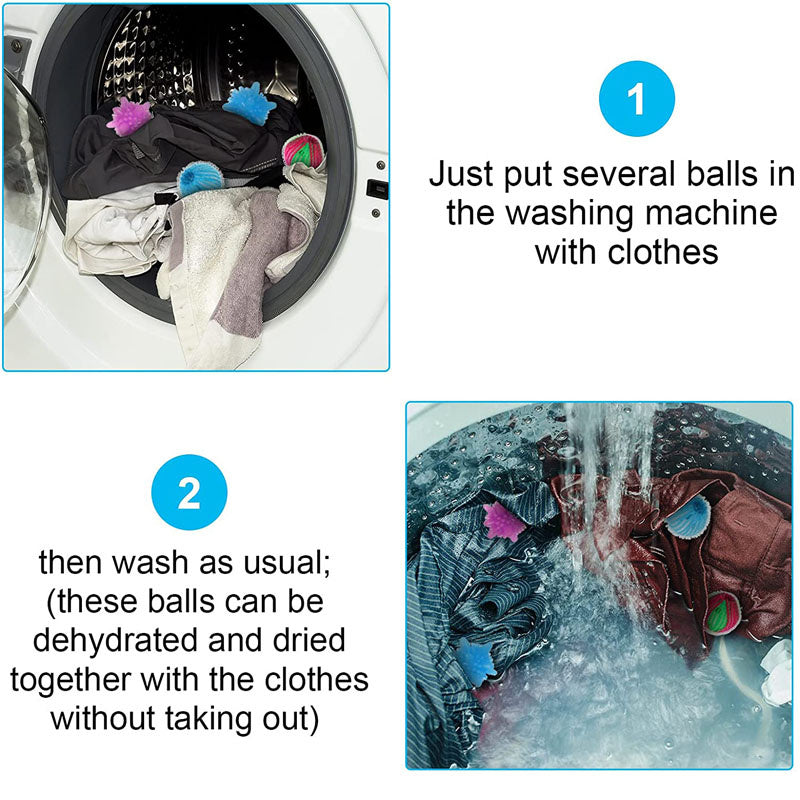 1

Just put several balls in the washing machine with clothes

2

then wash as usual; (these balls can be dehydrated and dried together with the clothes without taking out)