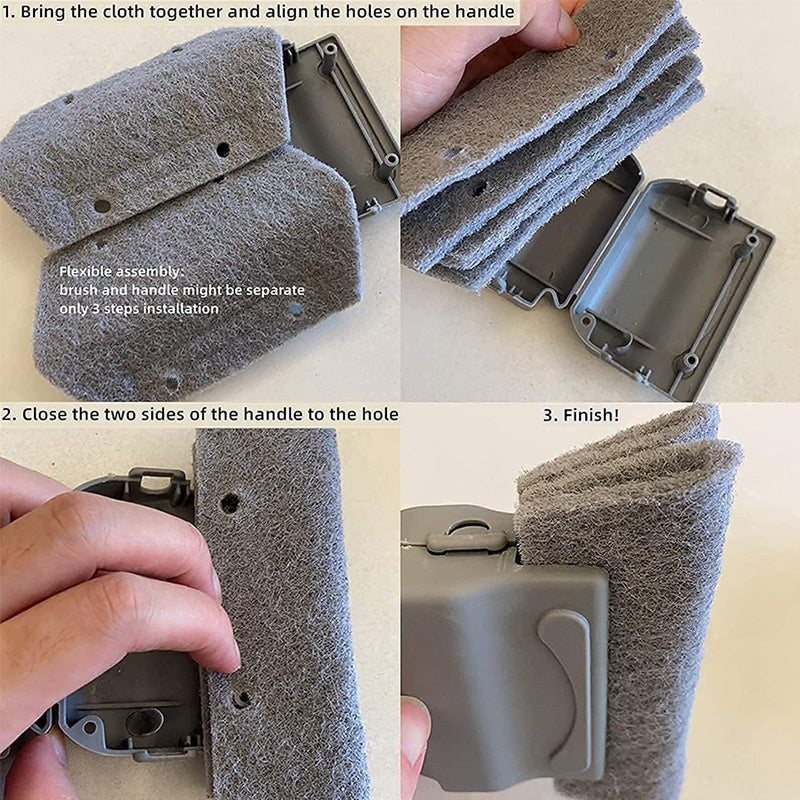 1. Bring the cloth together and align the holes on the handle

Flexible assembly:
brush and handle might be separate
only 3 steps installation

2. Close the two sides of the handle to the hole

3. Finish!