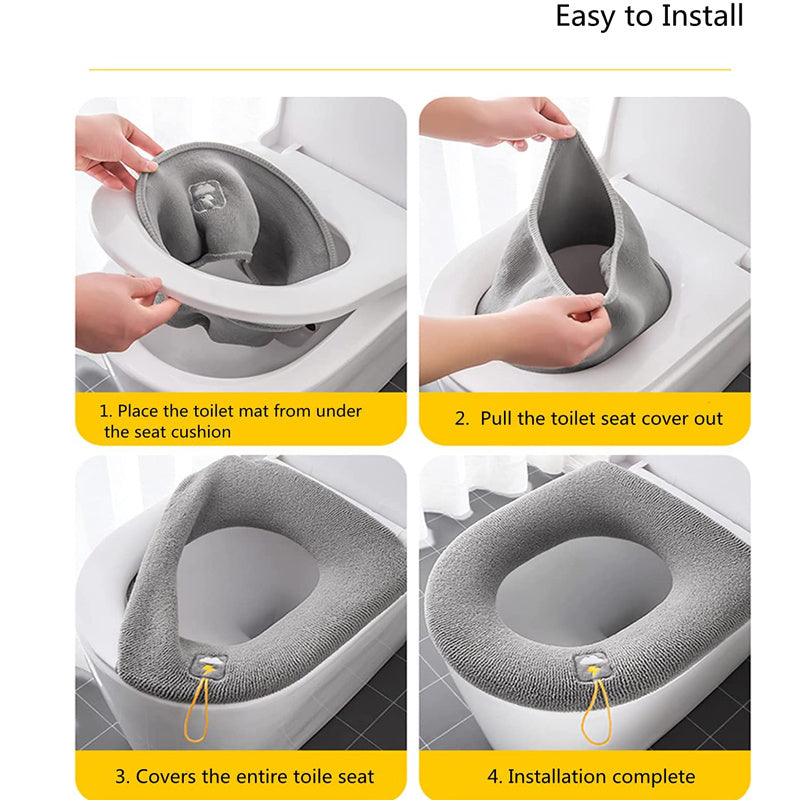 Easy to Install

1. Place the toilet mat from under the seat cushion

2. Pull the toilet seat cover out

3. Covers the entire toile seat

4. Installation complete