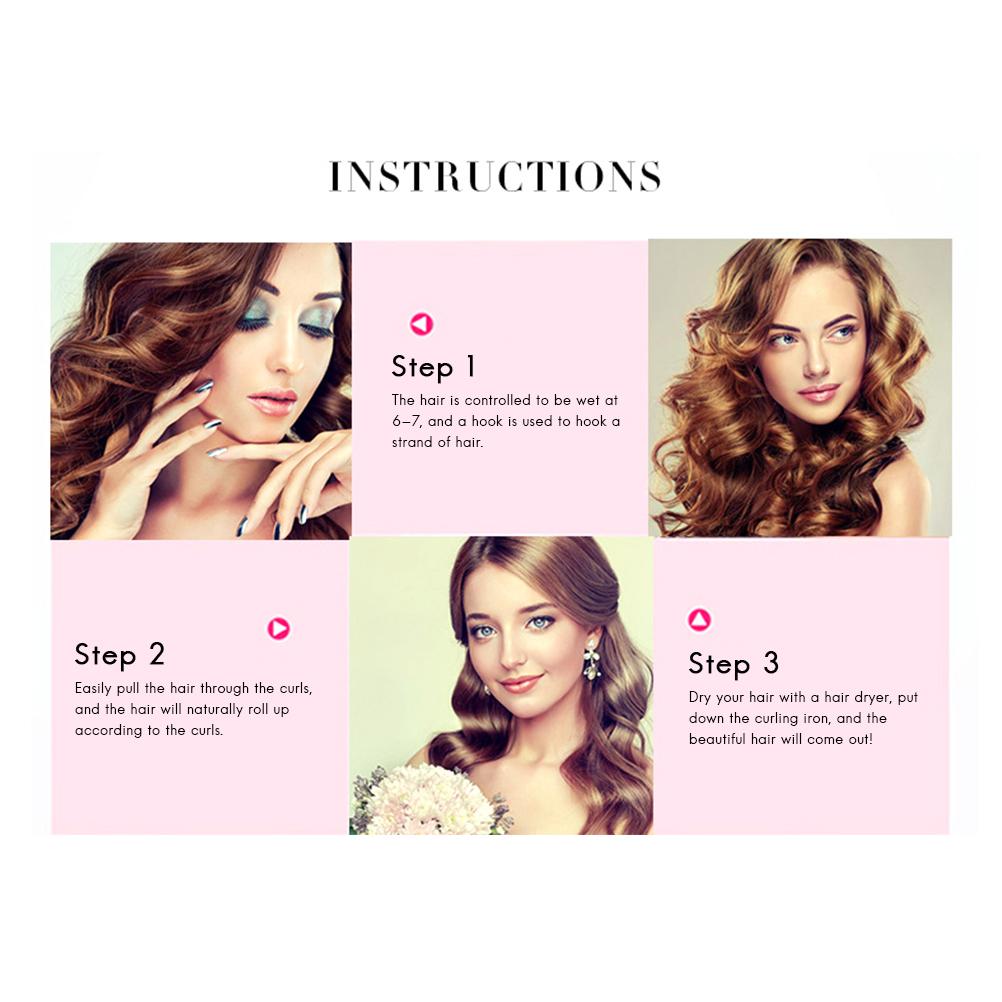 INSTRUCTIONS

Step 1
The hair is controlled to be wet at 6–7, and a hook is used to hook a strand of hair.

Step 2
Easily pull the hair through the curls, and the hair will naturally roll up according to the curls.

Step 3
Dry your hair with a hair dryer, put down the curling iron, and the beautiful hair will come out!