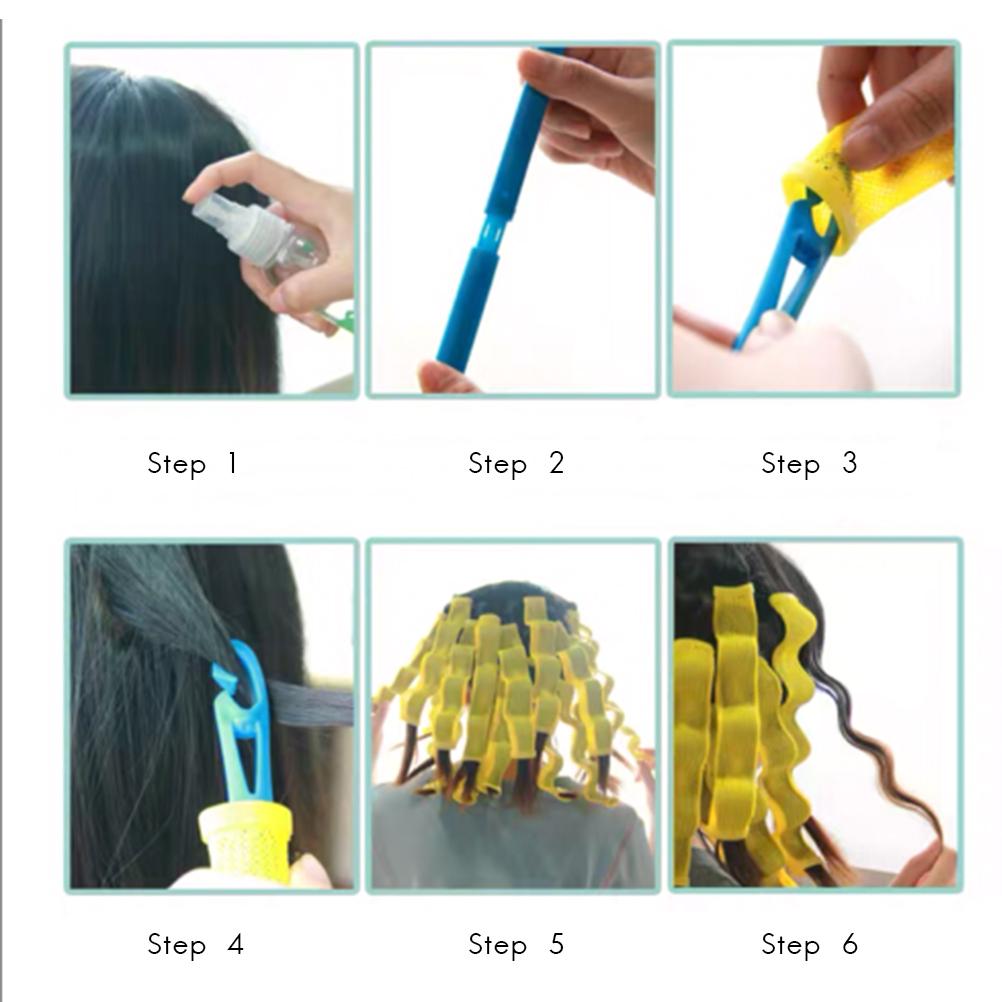 Step 1

Step 2

Step 3

Step 4

Step 5

Step 6