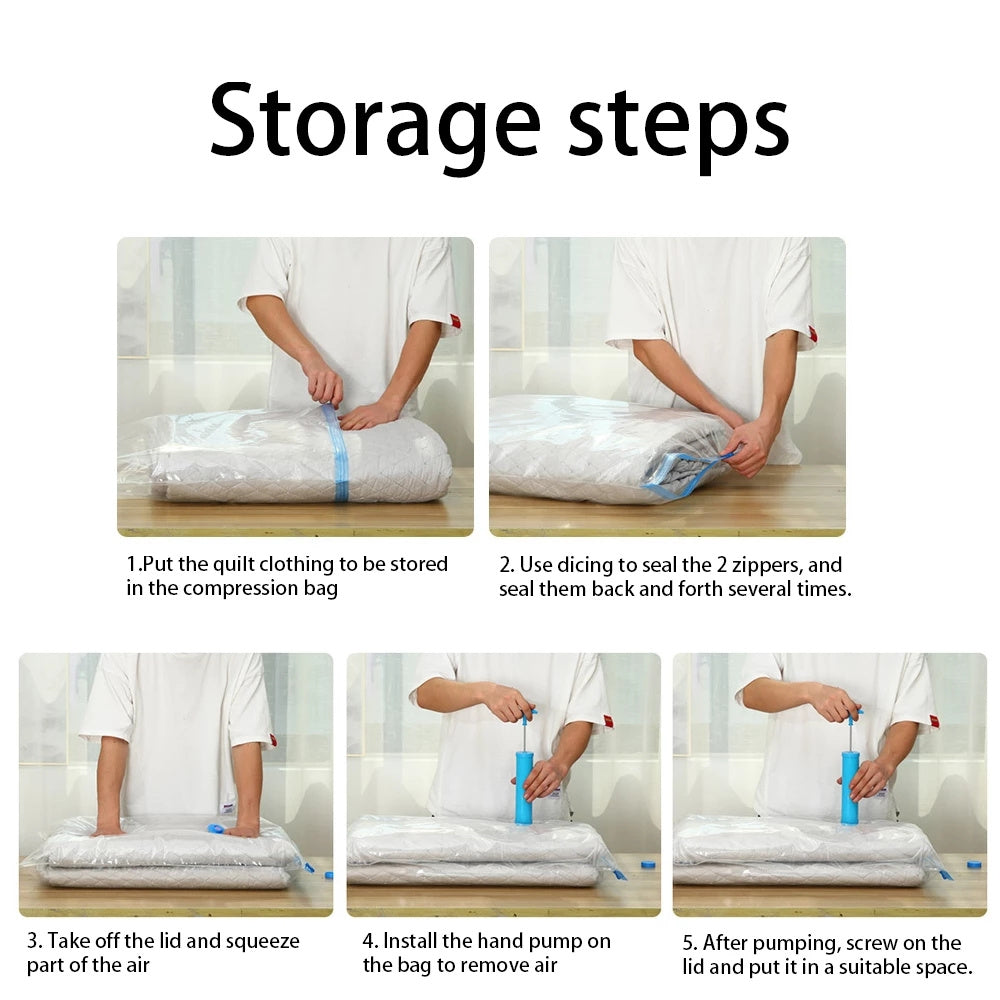 Storage steps

1.Put the quilt clothing to be stored in the compression bag

2. Use dicing to seal the 2 zippers, and seal them back and forth several times.

3. Take off the lid and squeeze part of the air

4. Install the hand pump on the bag to remove air

5. After pumping, screw on the lid and put it in a suitable space.