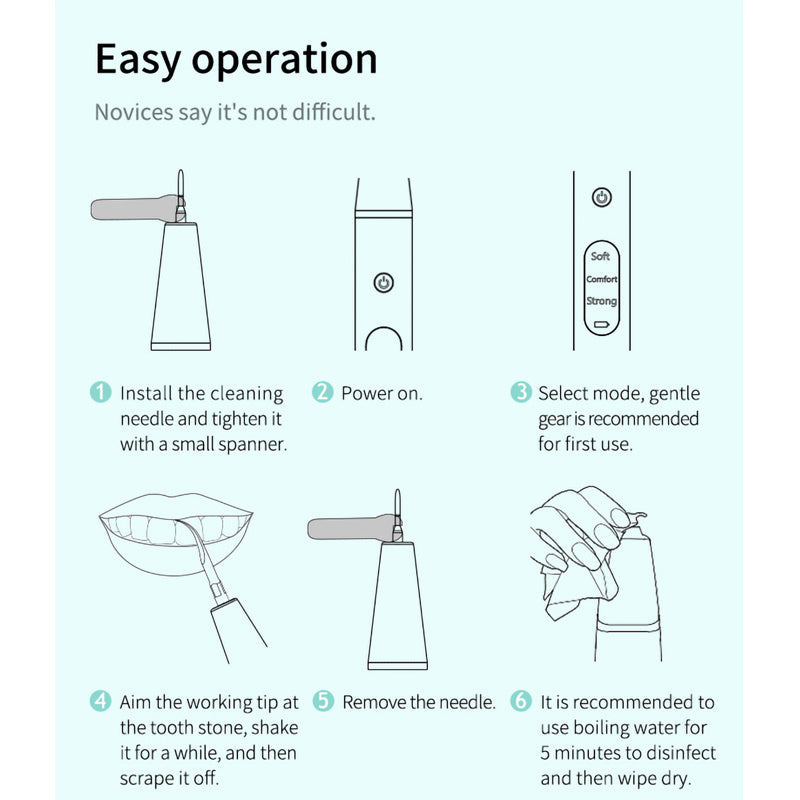 Easy operation

Novices say it's not difficult.

Soft
Comfort
Strong

1 Install the cleaning needle and tighten it with a small spanner.

2 Power on.

3 Select mode, gentle gear is recommended for first use.

4 Aim the working tip at the tooth stone, shake it for a while, and then scrape it off.

5 Remove the needle.

6 It is recommended to use boiling water for 5 minutes to disinfect and then wipe dry.