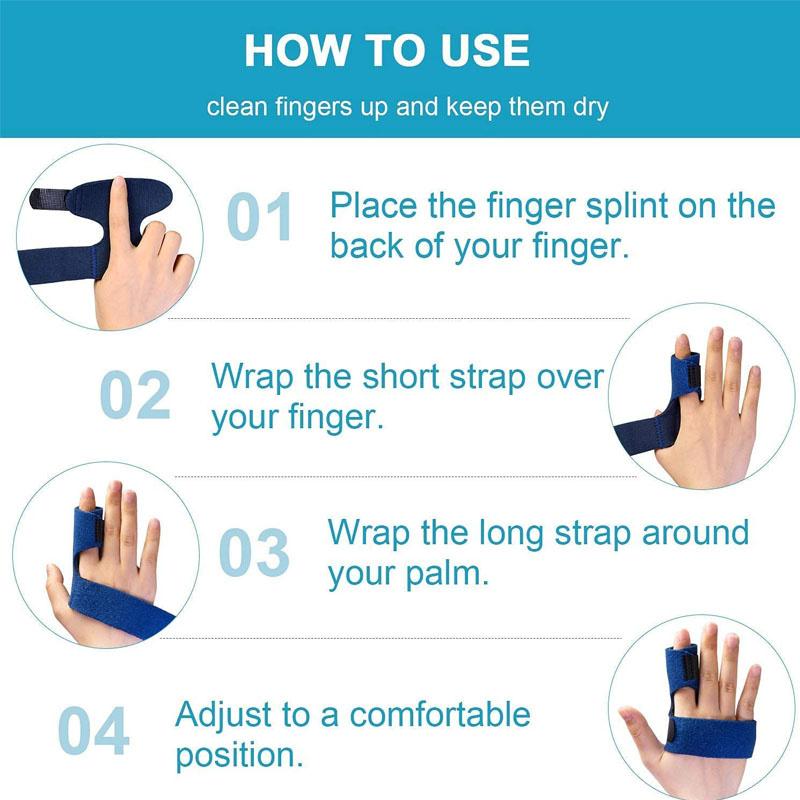 HOW TO USE

clean fingers up and keep them dry

01 Place the finger splint on the back of your finger.

02 Wrap the short strap over your finger.

03 Wrap the long strap around your palm.

04 Adjust to a comfortable position.