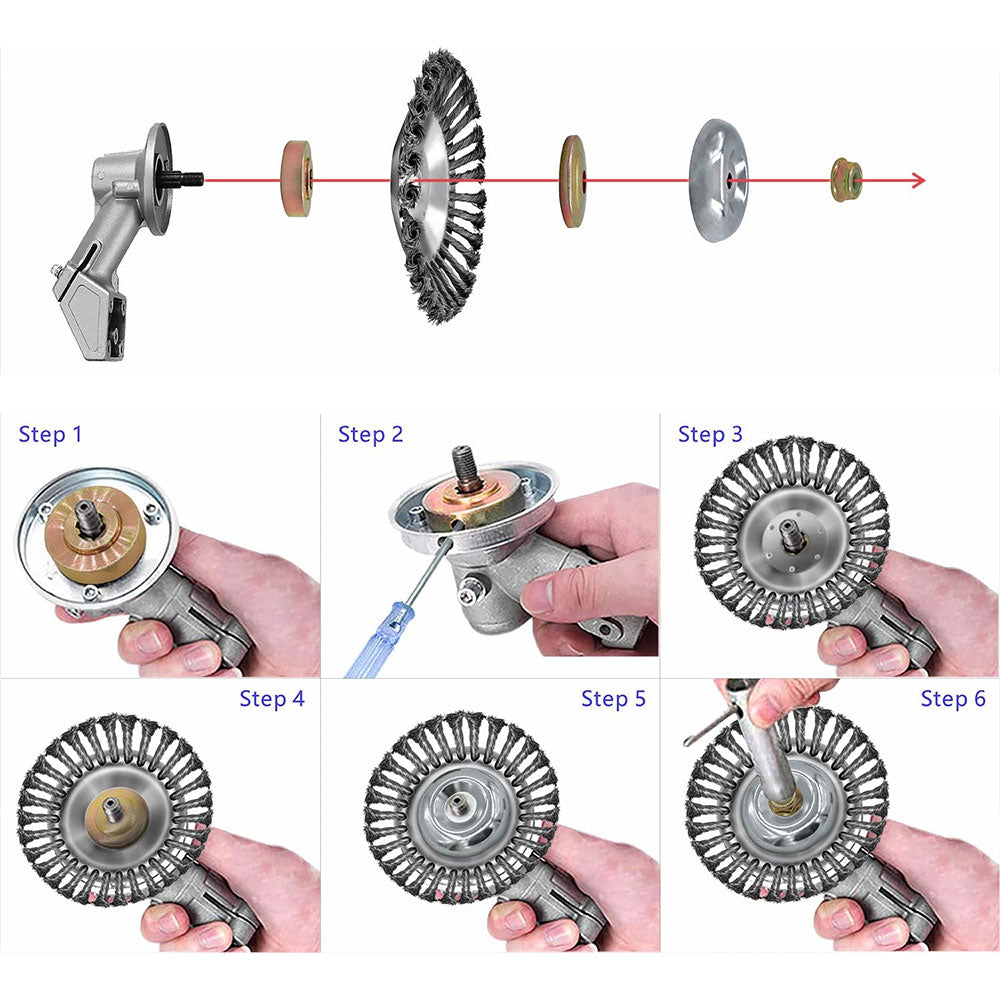 Step 1

Step 2

Step 3

Step 4

Step 5

Step 6