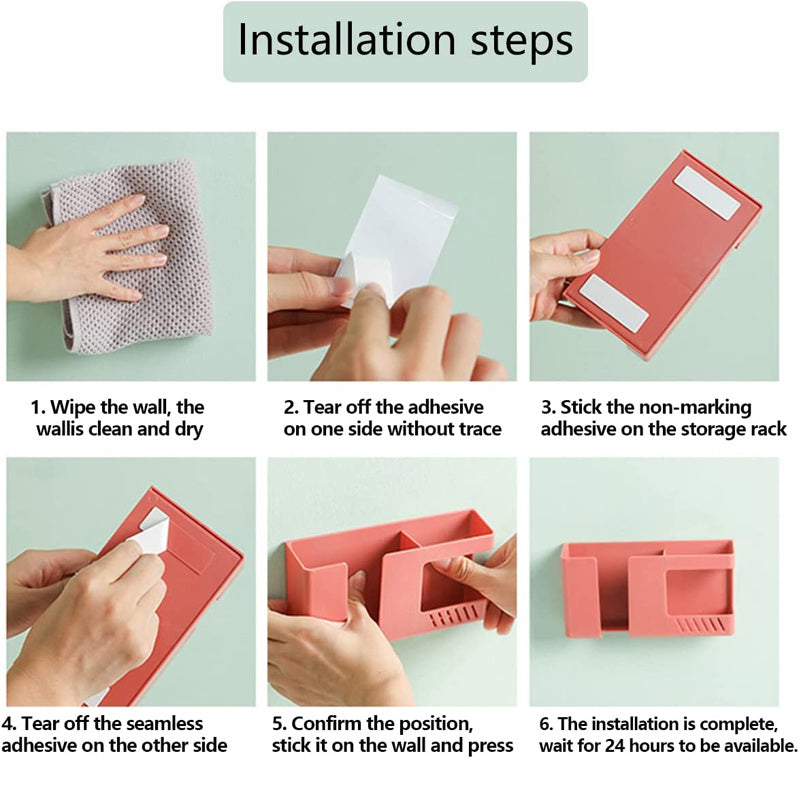 Installation steps

1. Wipe the wall, the wallis clean and dry

2. Tear off the adhesive on one side without trace

3. Stick the non-marking adhesive on the storage rack

4. Tear off the seamless adhesive on the other side

5. Confirm the position, stick it on the wall and press

6. The installation is complete, wait for 24 hours to be available.