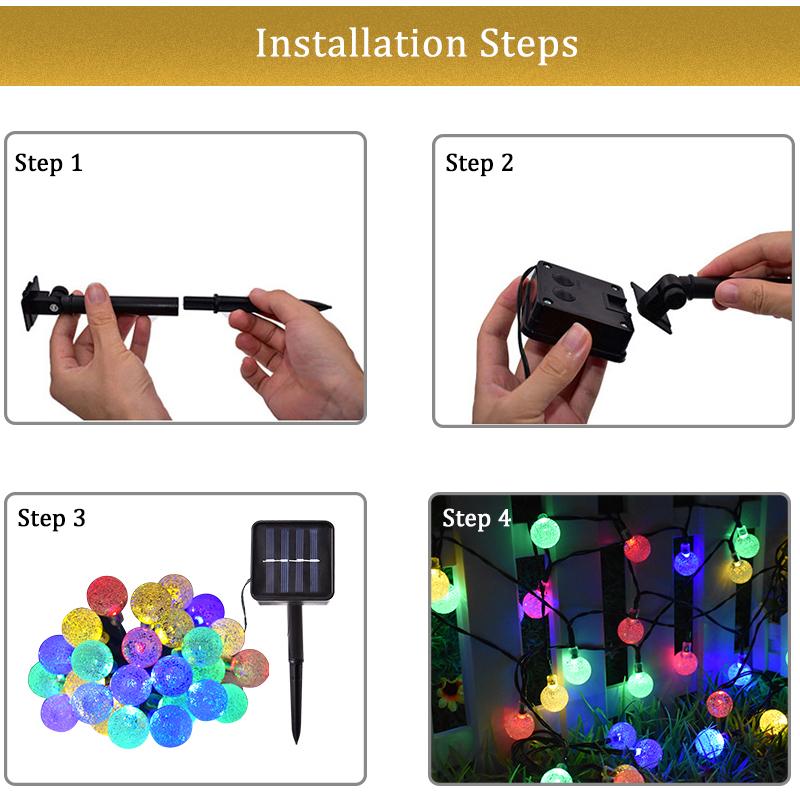 Installation Steps

Step 1

Step 2

Step 3

Step 4