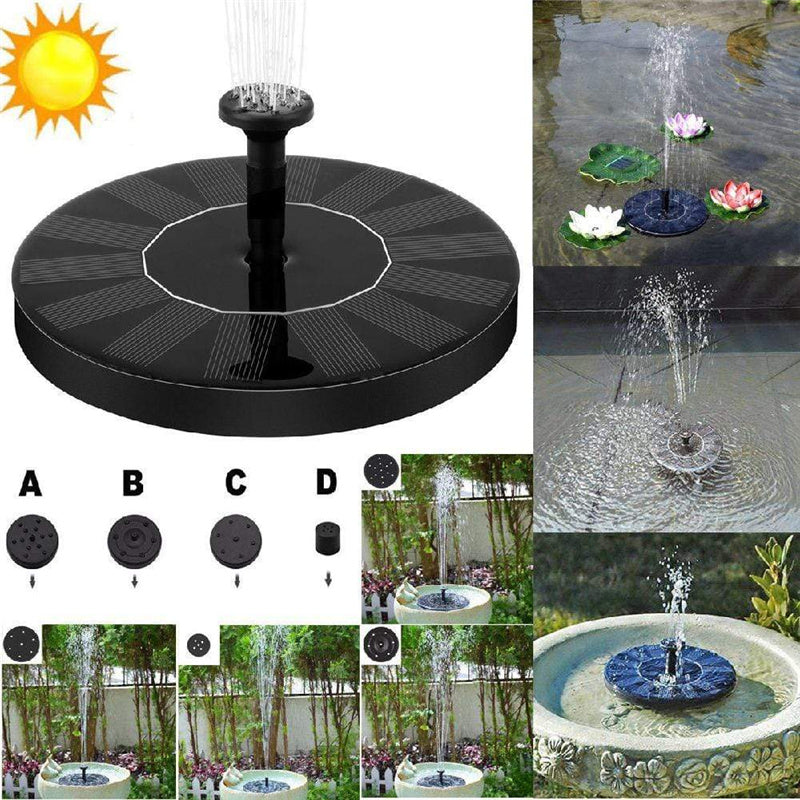 A B C D