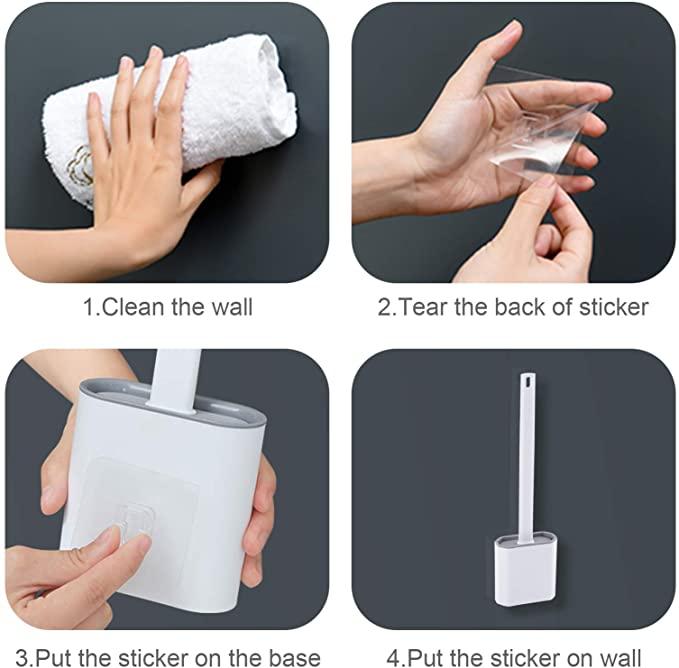 1.Clean the wall

2.Tear the back of sticker

3.Put the sticker on the base

4.Put the sticker on wall