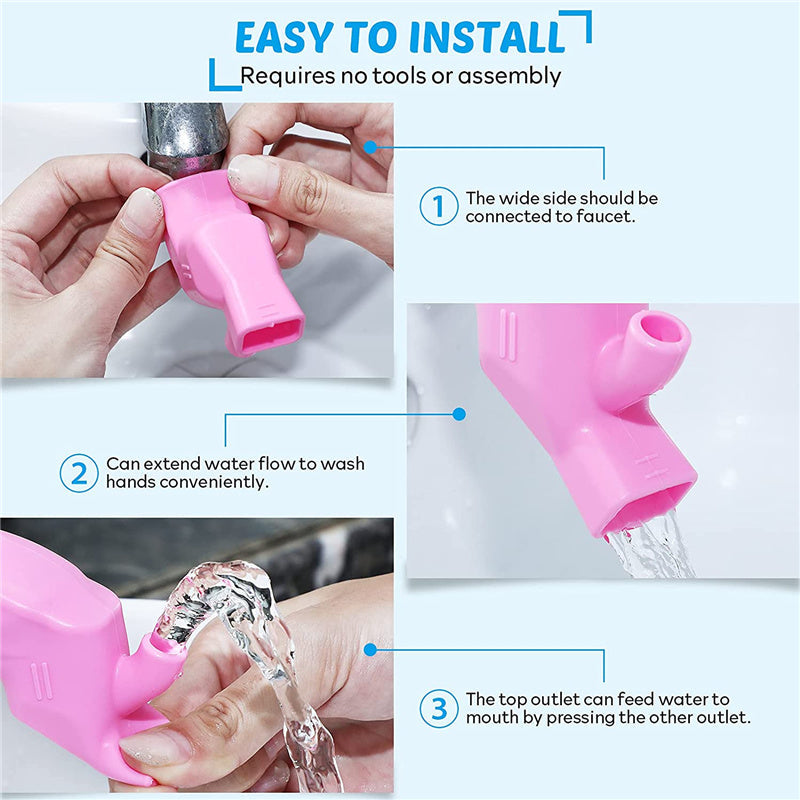 EASY TO INSTALL

Requires no tools or assembly

1 The wide side should be connected to faucet.

2 Can extend water flow to wash hands conveniently.

3 The top outlet can feed water to mouth by pressing the other outlet.