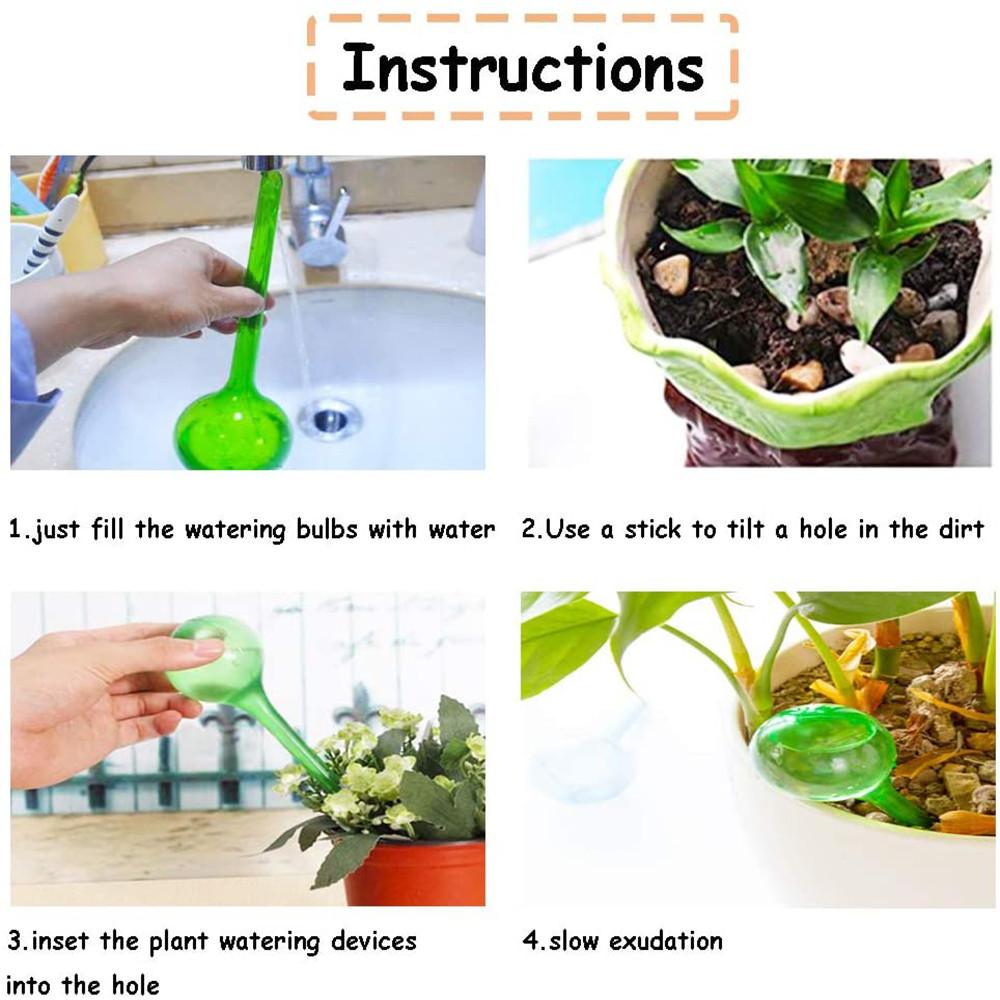 Instructions

1.just fill the watering bulbs with water

2.Use a stick to tilt a hole in the dirt

3.inset the plant watering devices into the hole

4.slow exudation