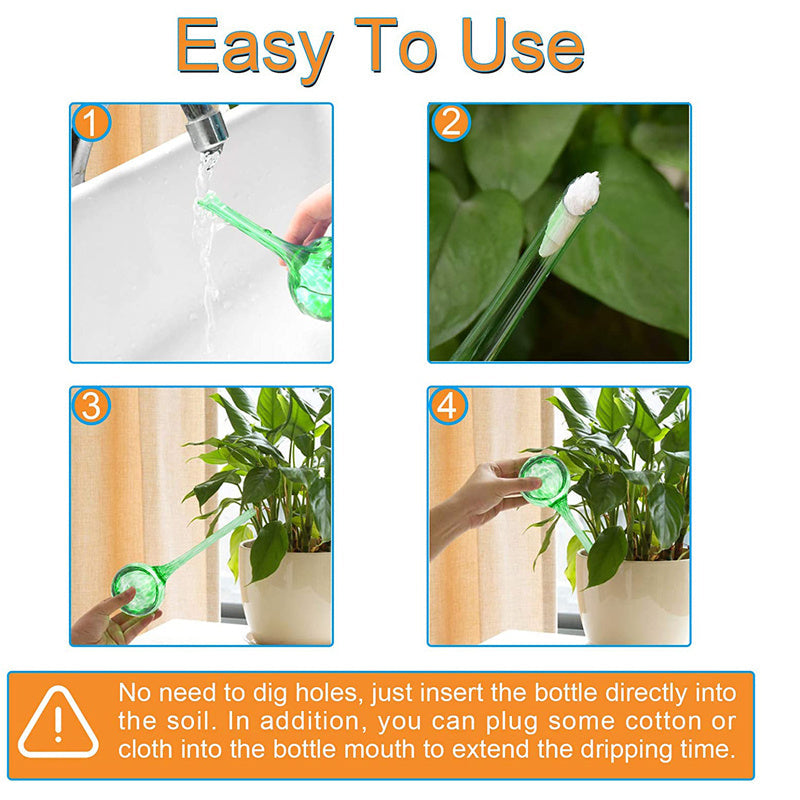 Easy To Use

1

2

3

4

No need to dig holes, just insert the bottle directly into the soil. In addition, you can plug some cotton or cloth into the bottle mouth to extend the dripping time.