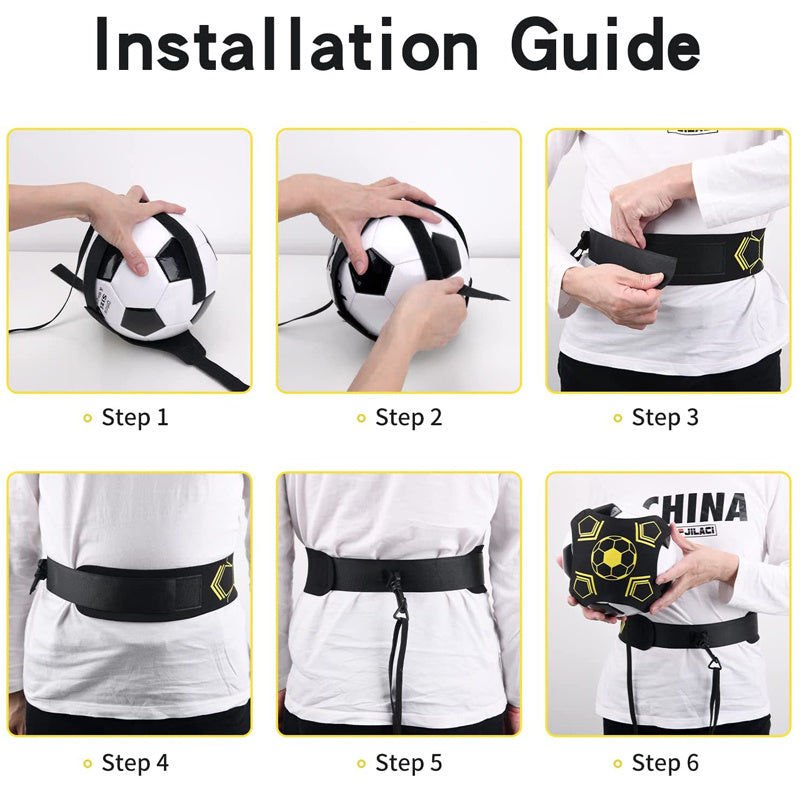 Installation Guide

Step 1

Step 2

Step 3

Step 4

Step 5

CHINA
JILACI

Step 6