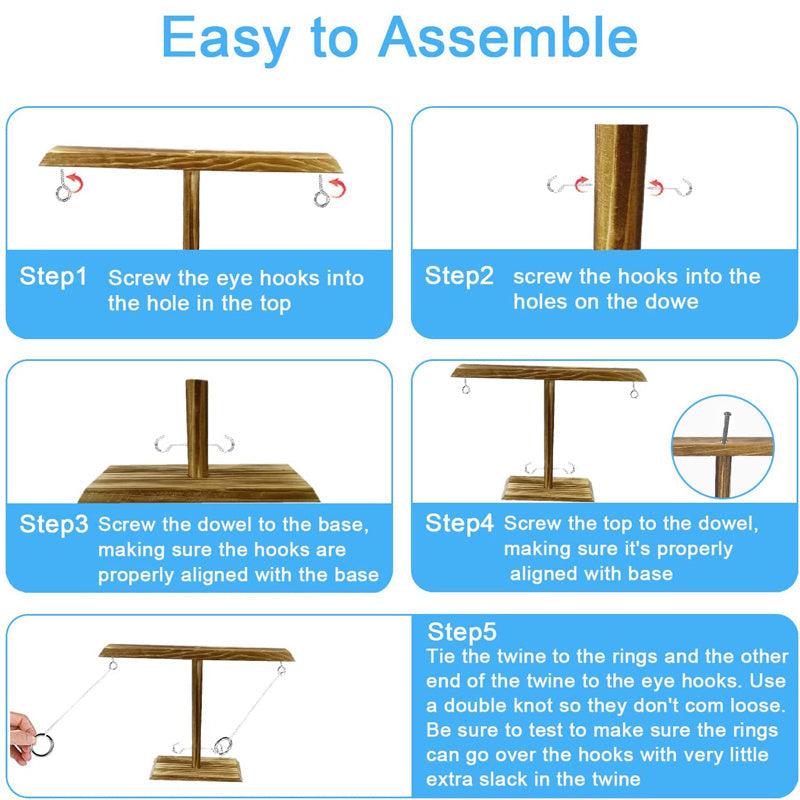 Easy to Assemble

Step1 Screw the eye hooks into the hole in the top

Step2 screw the hooks into the holes on the dowe

Step3 Screw the dowel to the base, making sure the hooks are properly aligned with the base

Step4 Screw the top to the dowel, making sure it's properly aligned with base

Step5
Tie the twine to the rings and the other end of the twine to the eye hooks. Use a double knot so they don't com loose. Be sure to test to make sure the rings can go over the hooks with very little extra slack in the twine