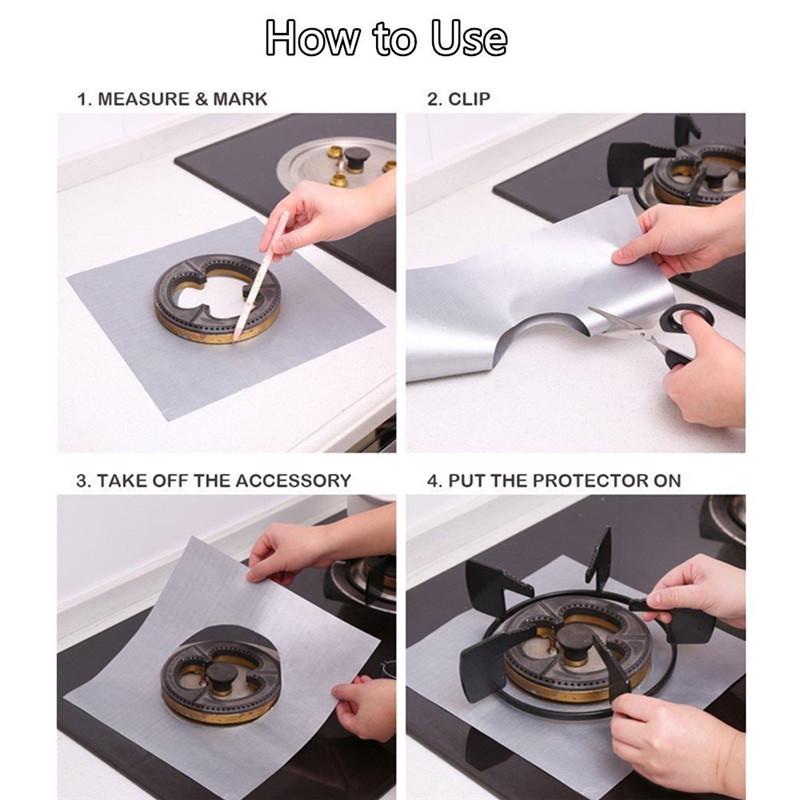 How to Use

1. MEASURE & MARK

2. CLIP

3. TAKE OFF THE ACCESSORY

4. PUT THE PROTECTOR ON