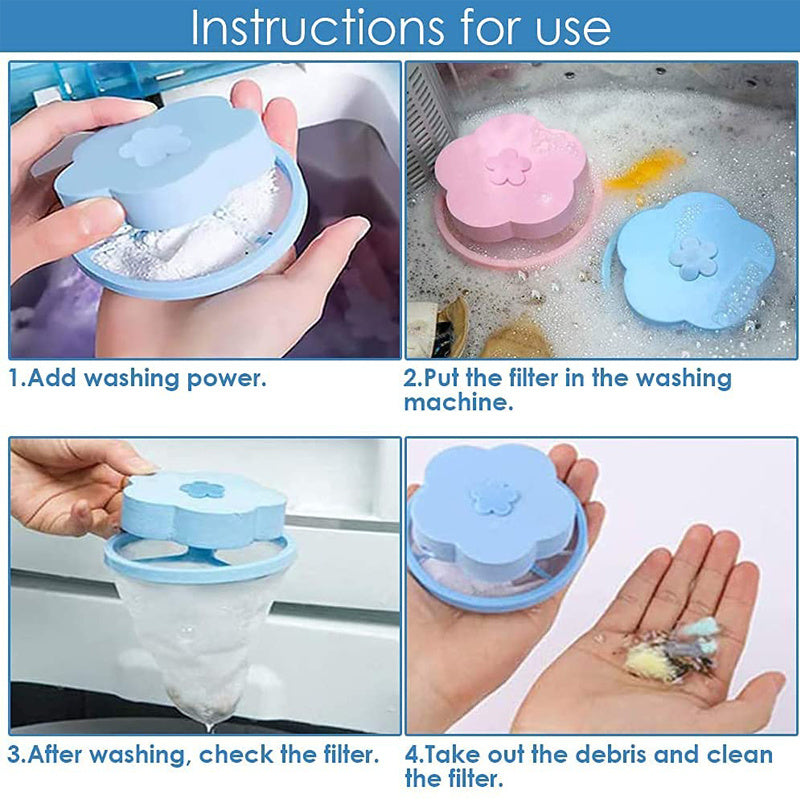 Instructions for use

1.Add washing power.

2.Put the filter in the washing machine.

3.After washing, check the filter.

4.Take out the debris and clean the filter.