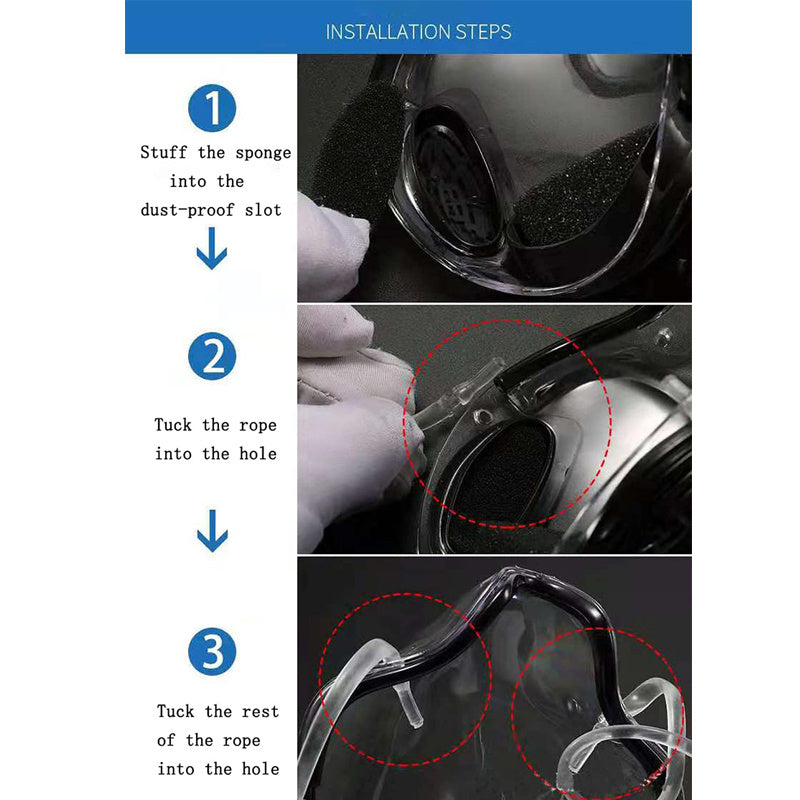 INSTALLATION STEPS

1

Stuff the sponge into the dust-proof slot

2

Tuck the rope into the hole

3

Tuck the rest of the rope into the hole