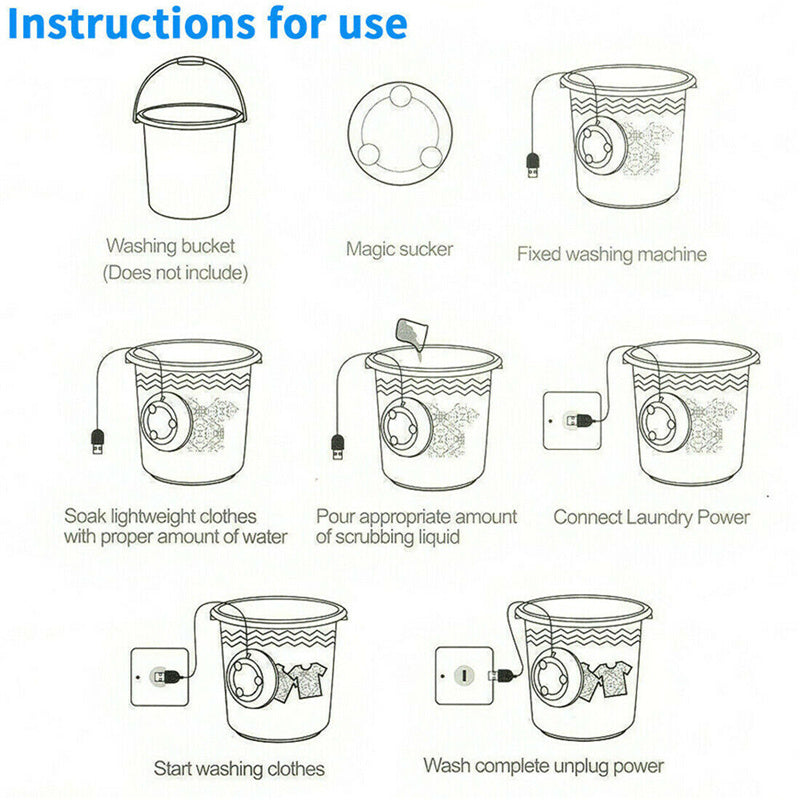 Instructions for use

Washing bucket
(Does not include)

Magic sucker

Fixed washing machine

Soak lightweight clothes with proper amount of water

Pour appropriate amount of scrubbing liquid

Connect Laundry Power

Start washing clothes

Wash complete unplug power