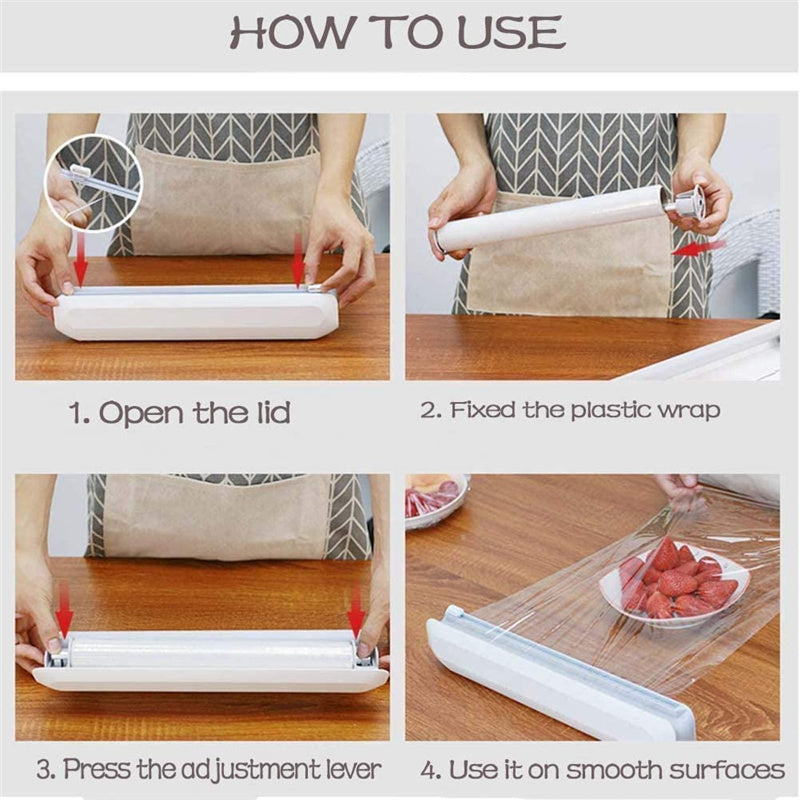 HOW TO USE

1. Open the lid

2. Fixed the plastic wrap

3. Press the adjustment lever

4. Use it on smooth surfaces