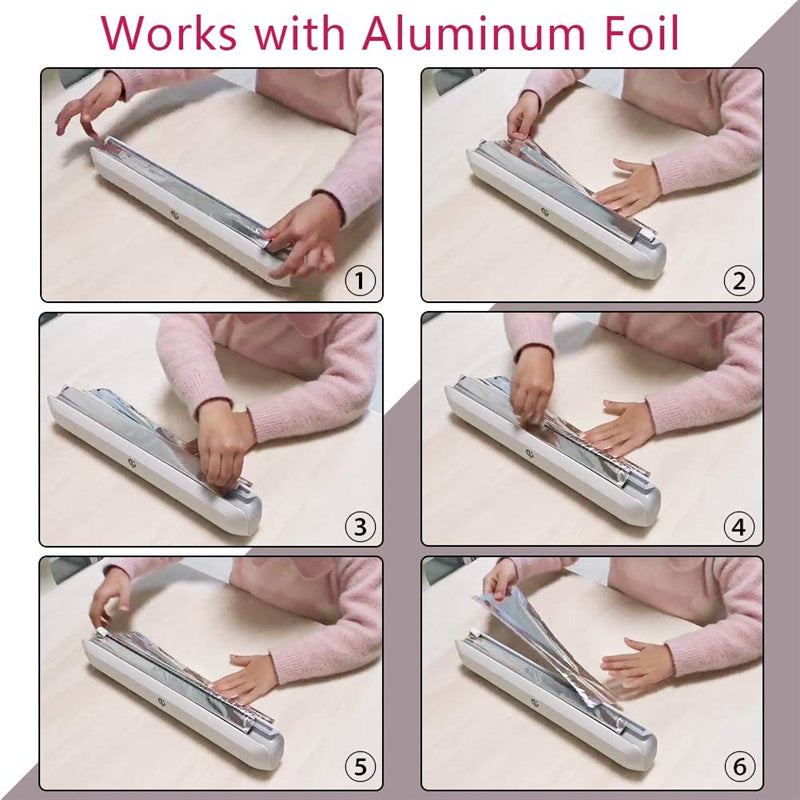 Works with Aluminum Foil

①

②

③

④

⑤

⑥