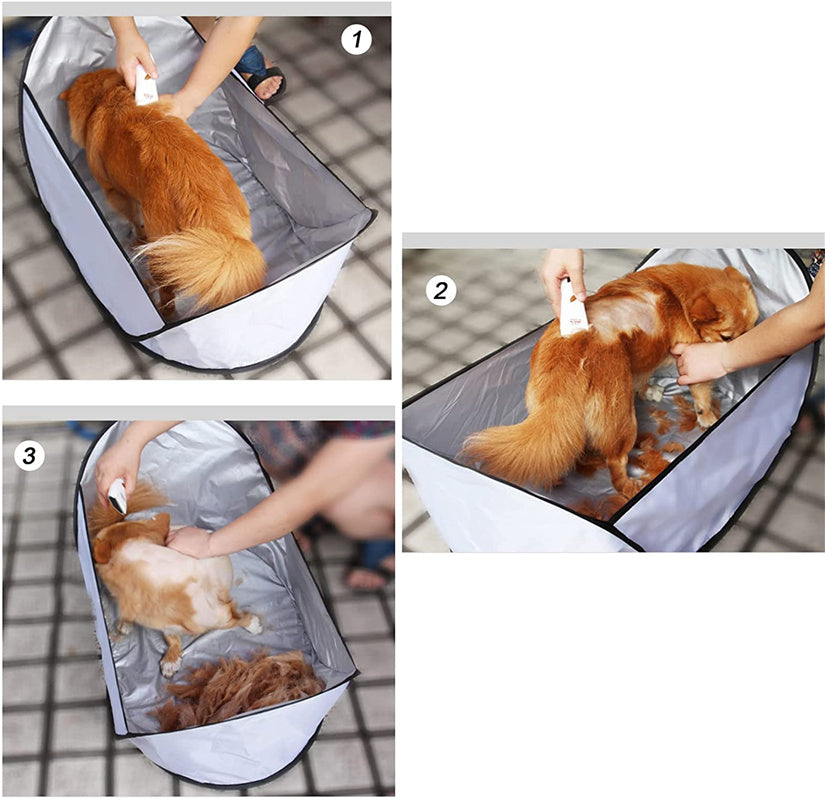 1

2

3