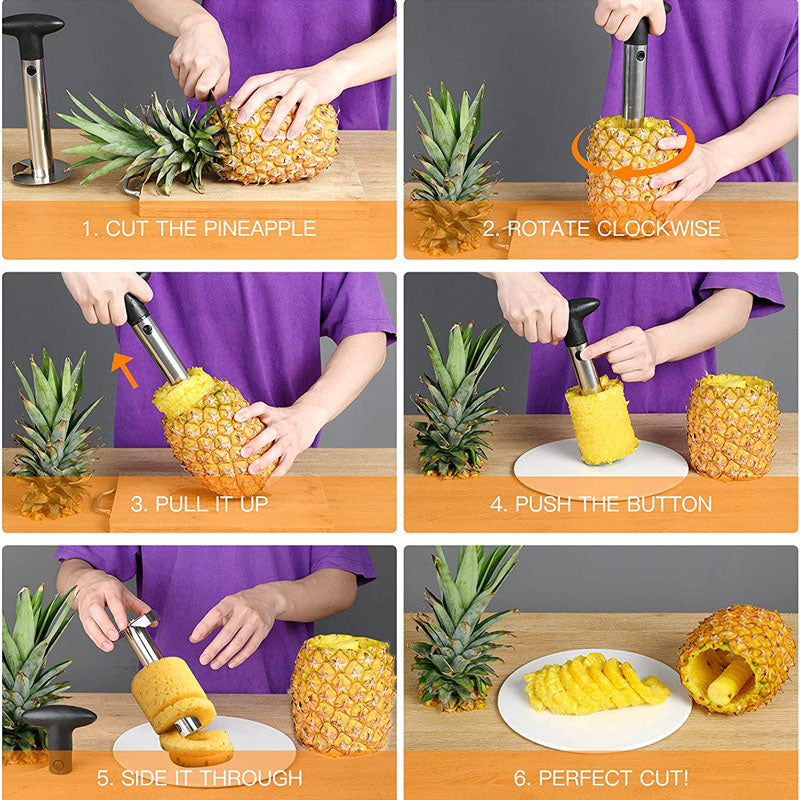 1. CUT THE PINEAPPLE

2. ROTATE CLOCKWISE

3. PULL IT UP

4. PUSH THE BUTTON

5. SIDE IT THROUGH

6. PERFECT CUT!