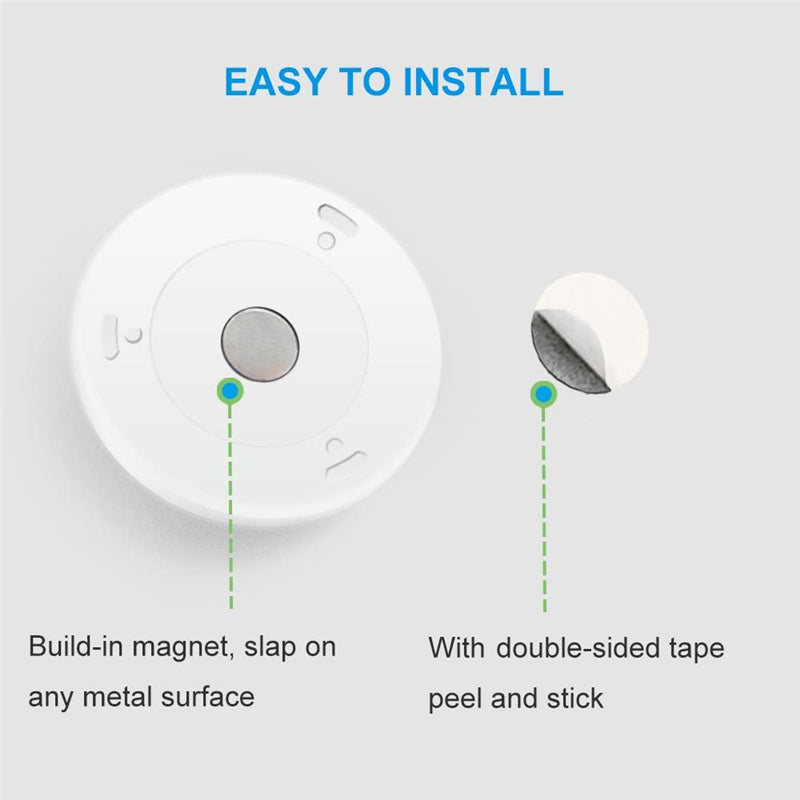 EASY TO INSTALL

Build-in magnet, slap on any metal surface

With double-sided tape peel and stick