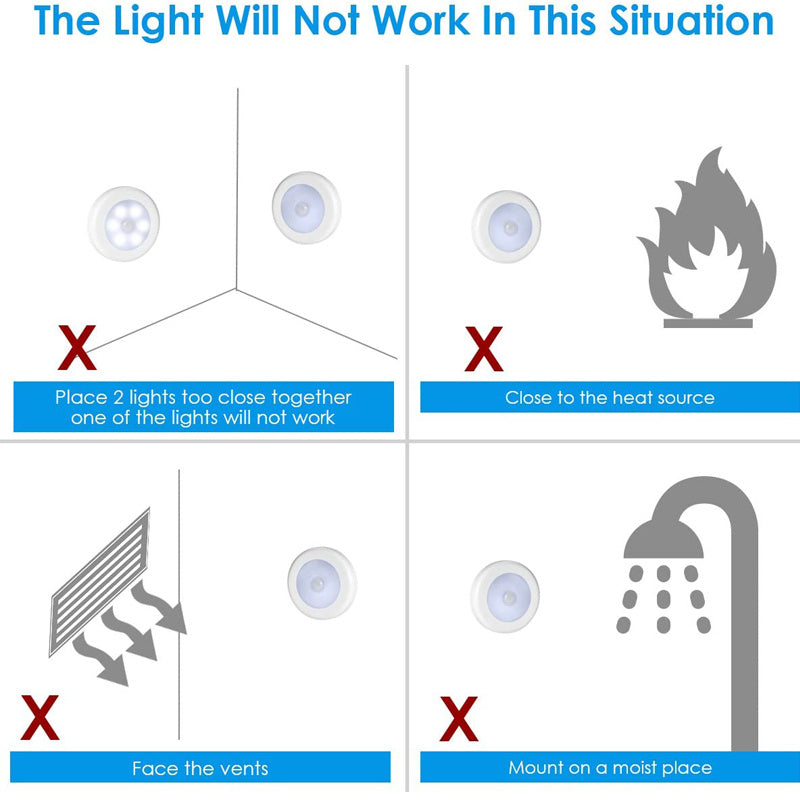 The Light Will Not Work In This Situation

X

Place 2 lights too close together one of the lights will not work

X

Close to the heat source

X

Face the vents

X

Mount on a moist place