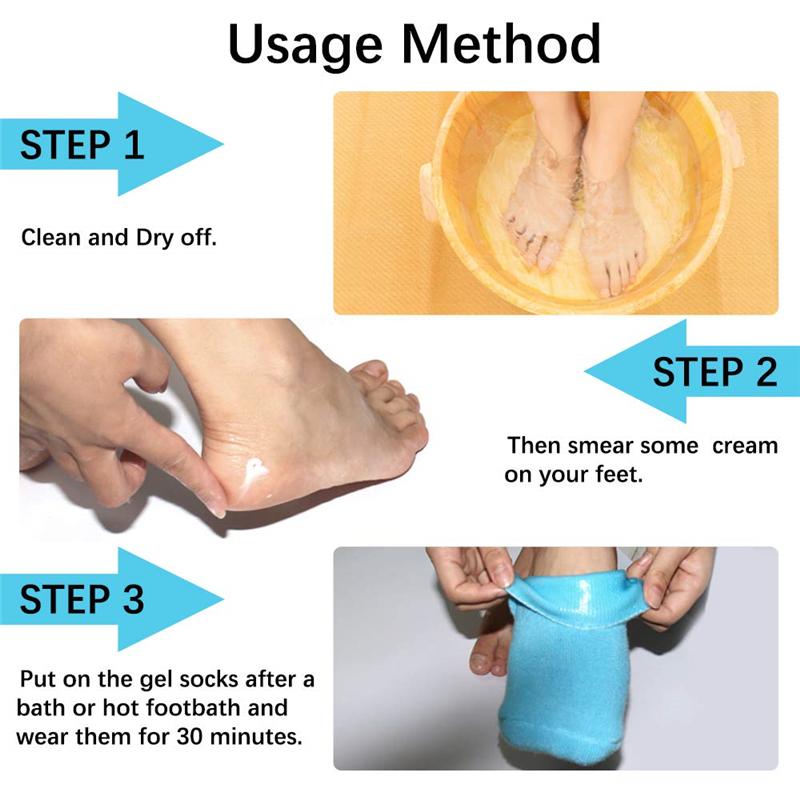 Usage Method

STEP 1

Clean and Dry off.

STEP 2

Then smear some cream on your feet.

STEP 3

Put on the gel socks after a bath or hot footbath and wear them for 30 minutes.