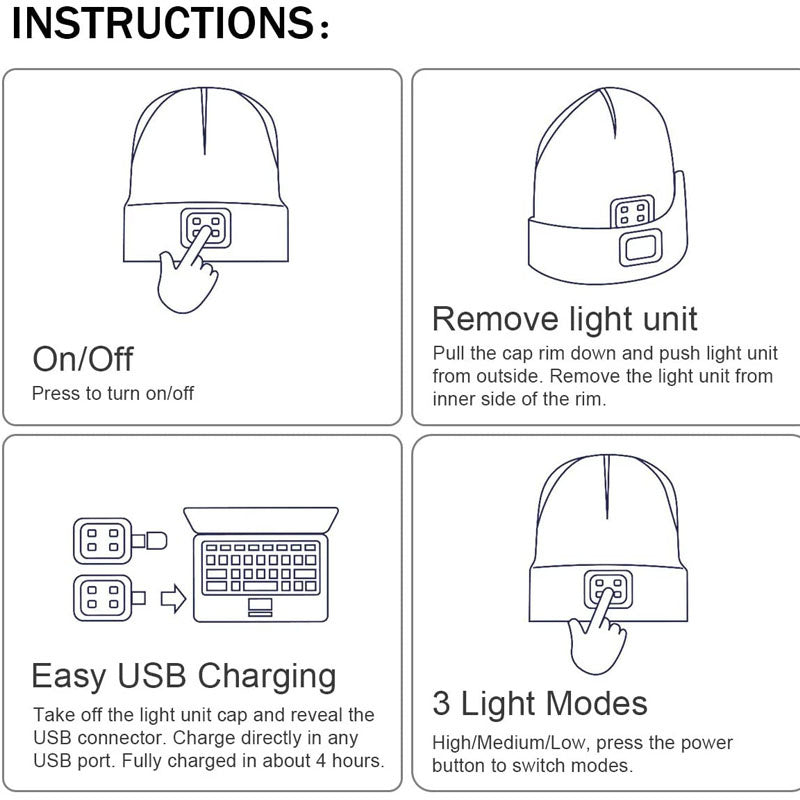 INSTRUCTIONS:

On/Off
Press to turn on/off

Remove light unit
Pull the cap rim down and push light unit from outside. Remove the light unit from inner side of the rim.

Easy USB Charging
Take off the light unit cap and reveal the USB connector. Charge directly in any USB port. Fully charged in about 4 hours.

3 Light Modes
High/Medium/Low, press the power button to switch modes.