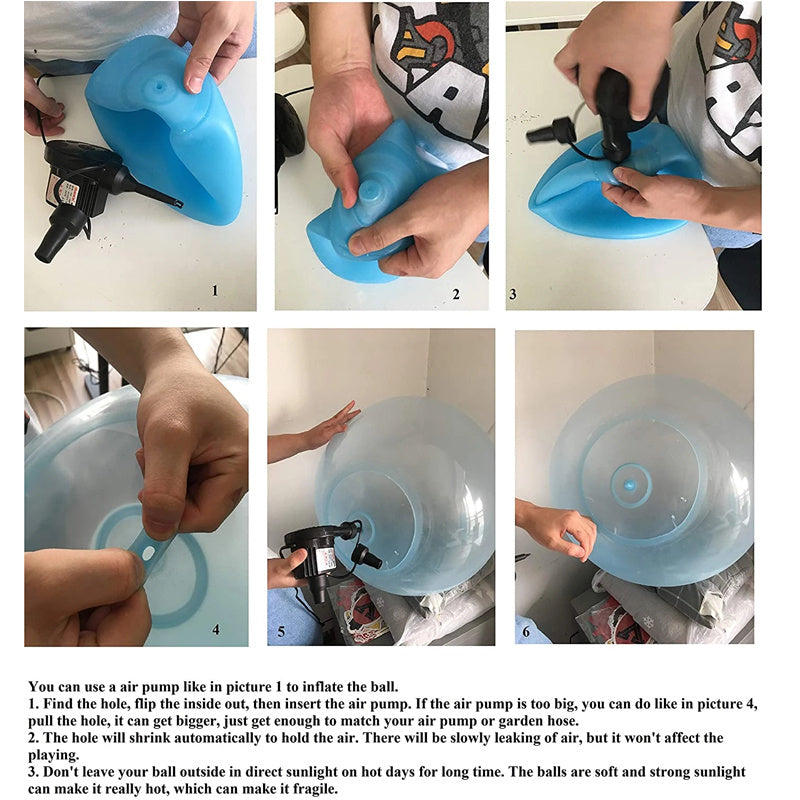 1

2

3

4

5

6

You can use a air pump like in picture 1 to inflate the ball.
1. Find the hole, flip the inside out, then insert the air pump. If the air pump is too big, you can do like in picture 4, pull the hole, it can get bigger, just get enough to match your air pump or garden hose.
2. The hole will shrink automatically to hold the air. There will be slowly leaking of air, but it won't affect the playing.
3. Don't leave your ball outside in direct sunlight on hot days for long time. The balls are soft and strong sunlight can make it really hot, which can make it fragile.