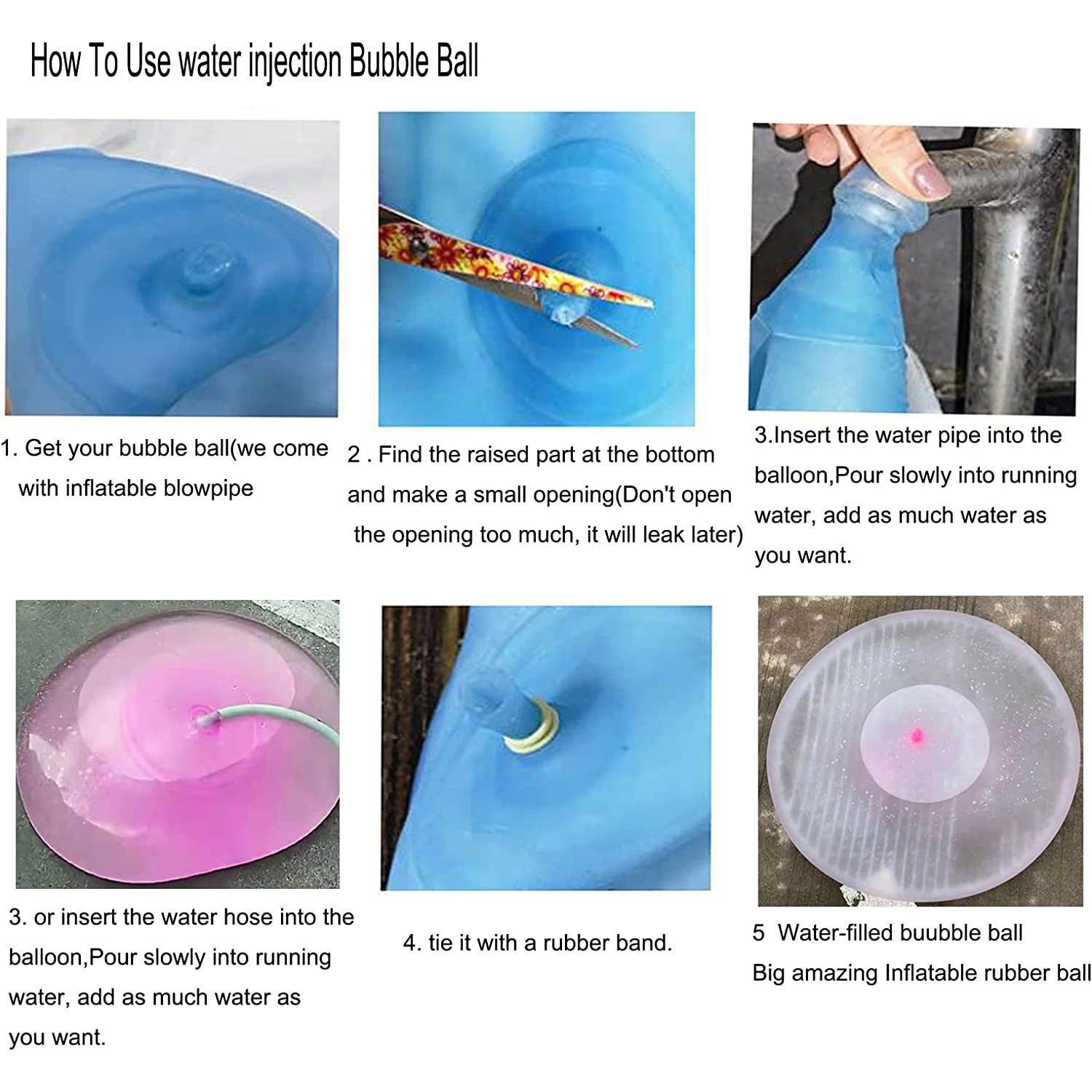 How To Use water injection Bubble Ball

1. Get your bubble ball(we come with inflatable blowpipe

2 . Find the raised part at the bottom and make a small opening(Don't open the opening too much, it will leak later)

3.Insert the water pipe into the balloon,Pour slowly into running water, add as much water as you want.

3. or insert the water hose into the balloon,Pour slowly into running water, add as much water as you want.

4. tie it with a rubber band.

5 Water-filled buubble ball
Big amazing Inflatable rubber ball