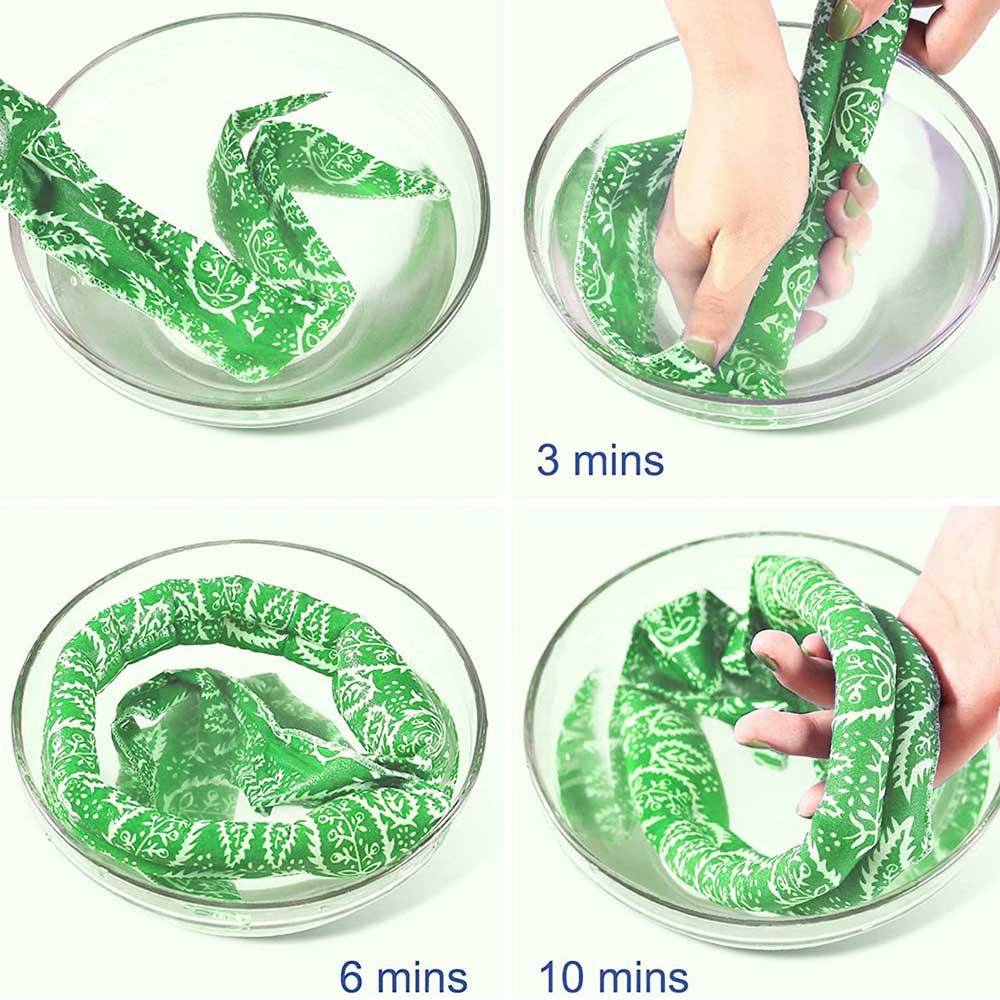 3 mins

6 mins

10 mins