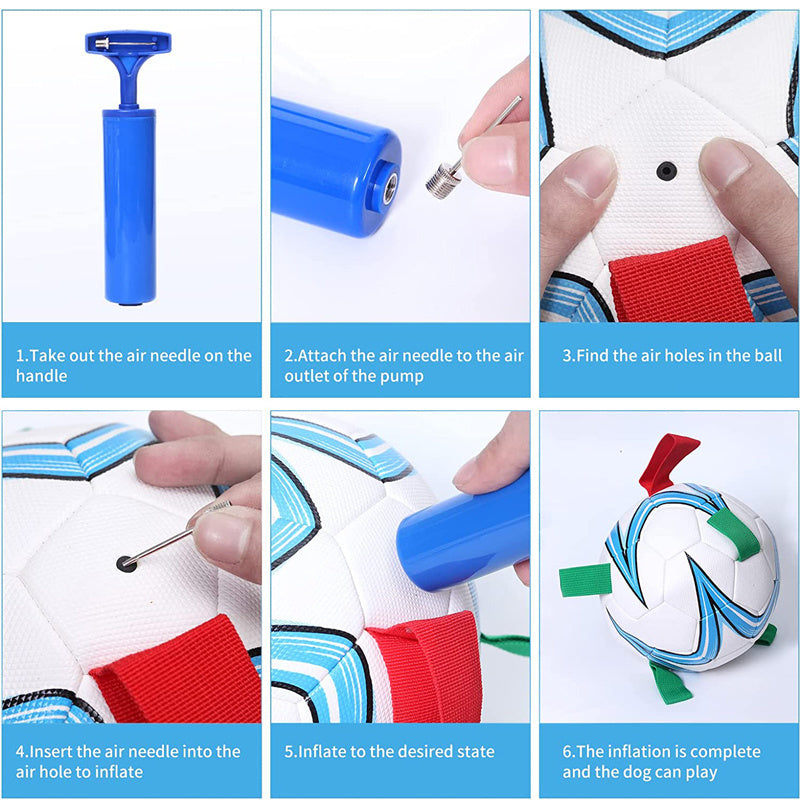 1.Take out the air needle on the handle

2.Attach the air needle to the air outlet of the pump

3.Find the air holes in the ball

4.Insert the air needle into the air hole to inflate

5.Inflate to the desired state

6.The inflation is complete and the dog can play