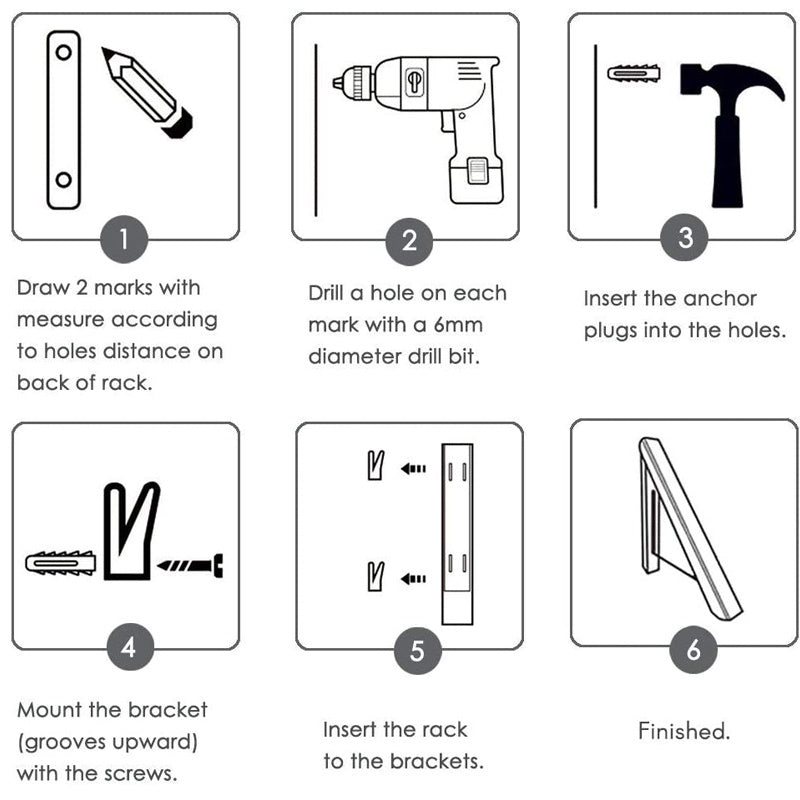 1

Draw 2 marks with measure according to holes distance on back of rack.

2

Drill a hole on each mark with a 6mm diameter drill bit.

3

Insert the anchor plugs into the holes.

4

Mount the bracket (grooves upward) with the screws.

5

Insert the rack to the brackets.

6

Finished.