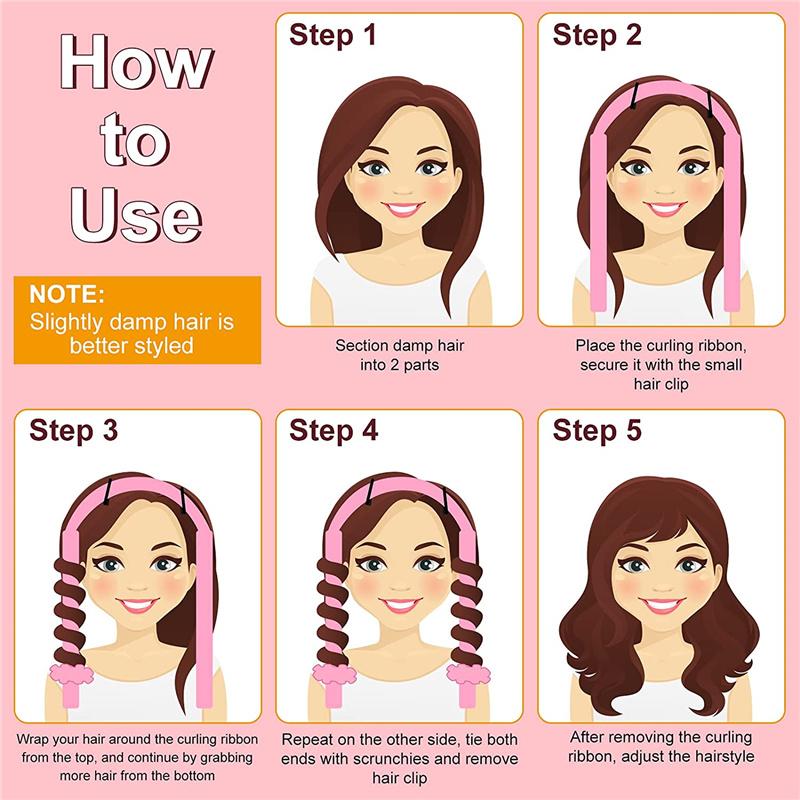 How to Use

NOTE:
Slightly damp hair is better styled

Step 1

Section damp hair into 2 parts

Step 2

Place the curling ribbon, secure it with the small hair clip

Step 3

Wrap your hair around the curling ribbon from the top, and continue by grabbing more hair from the bottom

Step 4

Repeat on the other side, tie both ends with scrunchies and remove hair clip

Step 5

After removing the curling ribbon, adjust the hairstyle