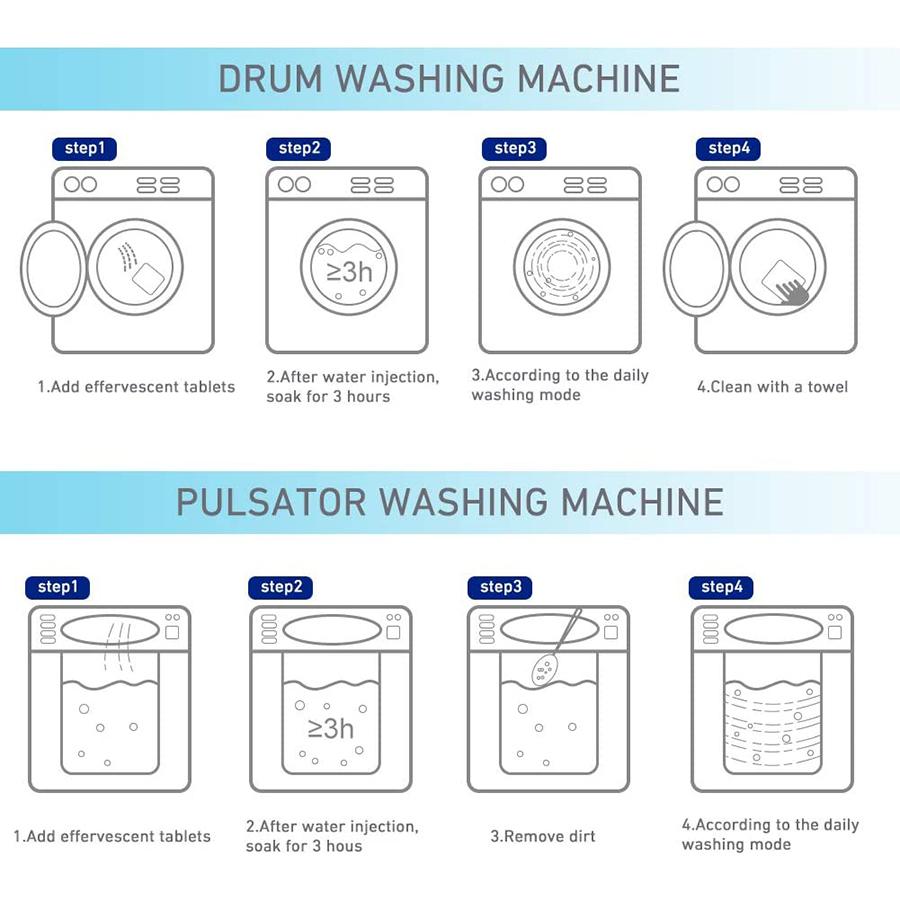 DRUM WASHING MACHINE

step1

1.Add effervescent tablets

step2

≥3h

2.After water injection, soak for 3 hours

step3

3.According to the daily washing mode

step4

4.Clean with a towel

PULSATOR WASHING MACHINE

step1

1.Add effervescent tablets

step2

≥3h

2.After water injection, soak for 3 hous

step3

3.Remove dirt

step4

4.According to the daily washing mode