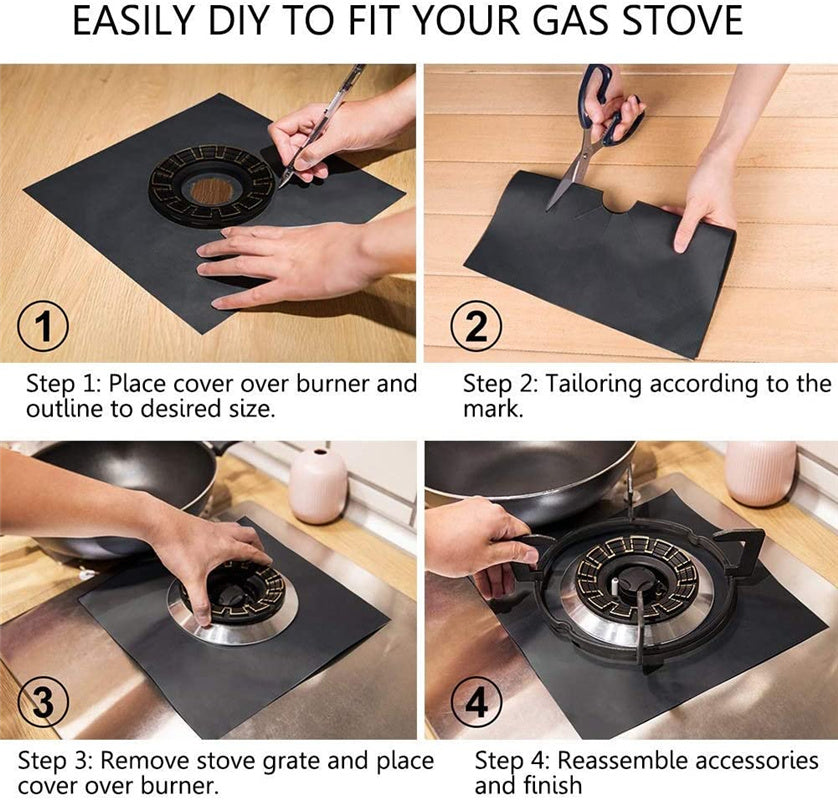 EASILY DIY TO FIT YOUR GAS STOVE

1

Step 1: Place cover over burner and outline to desired size.

2

Step 2: Tailoring according to the mark.

3

Step 3: Remove stove grate and place cover over burner.

4

Step 4: Reassemble accessories and finish