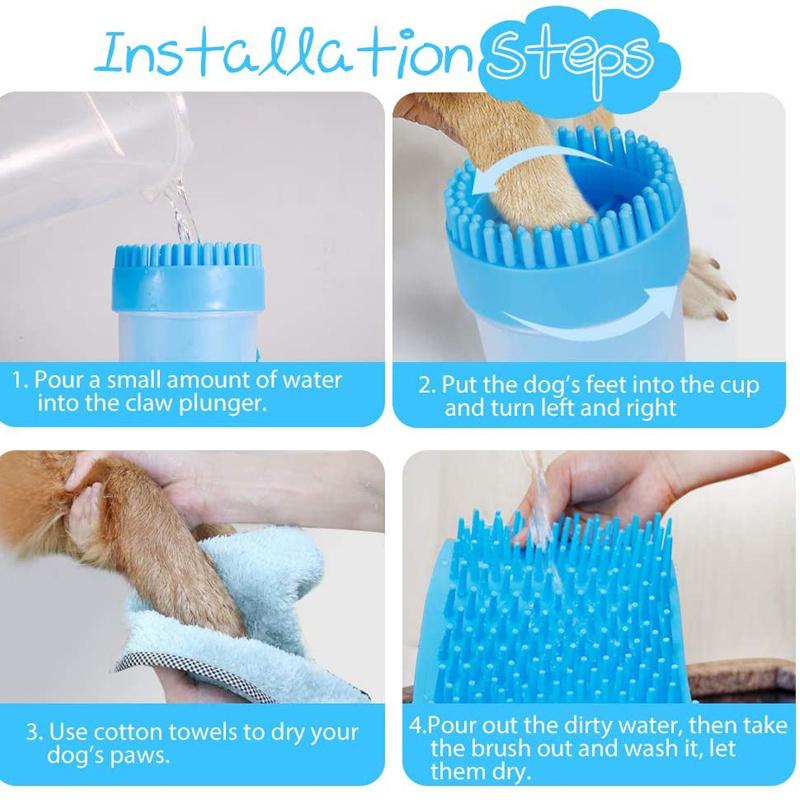 Installation Steps

1. Pour a small amount of water into the claw plunger.

2. Put the dog's feet into the cup and turn left and right

3. Use cotton towels to dry your dog's paws.

4.Pour out the dirty water, then take the brush out and wash it, let them dry.