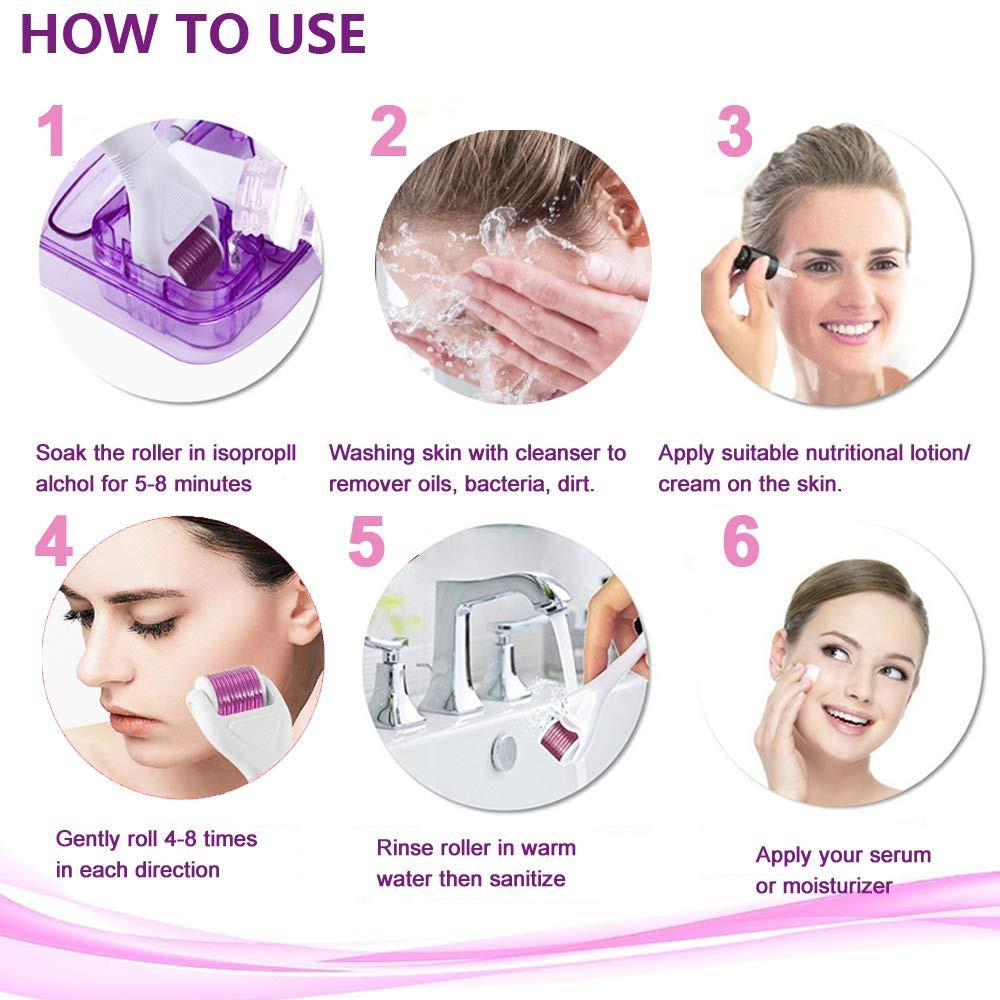 HOW TO USE

1

Soak the roller in isopropll alchol for 5-8 minutes

2

Washing skin with cleanser to remover oils, bacteria, dirt.

3

Apply suitable nutritional lotion/ cream on the skin.

4

Gently roll 4-8 times in each direction

5

Rinse roller in warm water then sanitize

6

Apply your serum or moisturizer