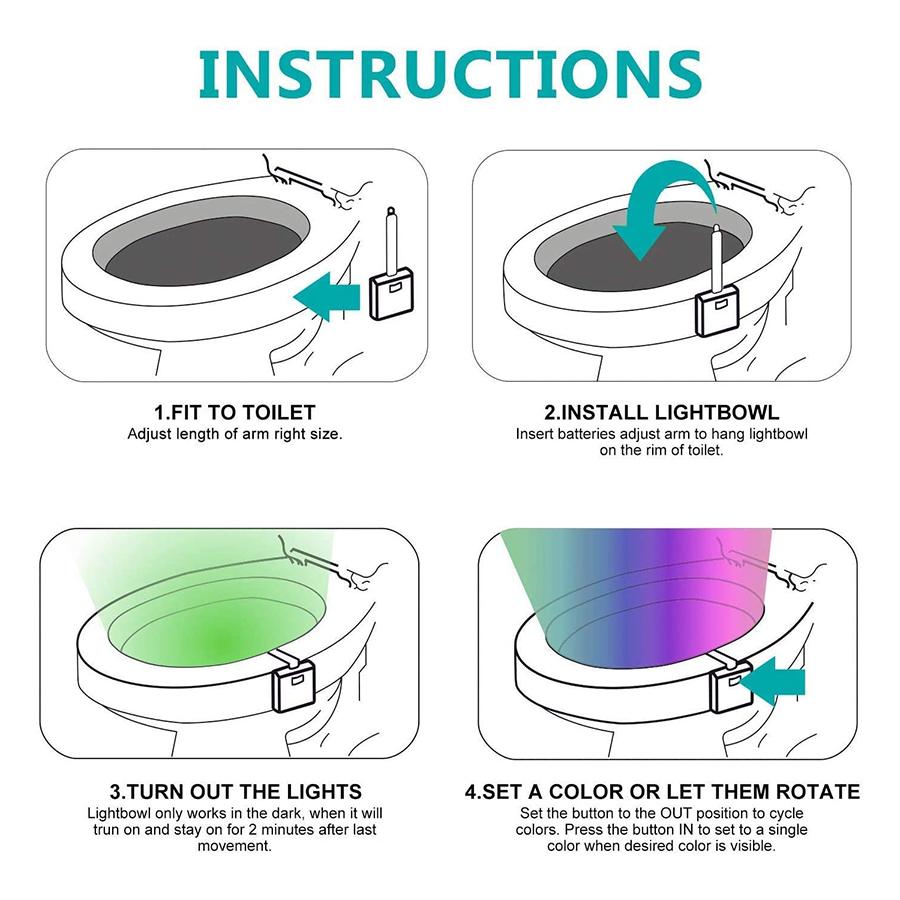 INSTRUCTIONS

1.FIT TO TOILET
Adjust length of arm right size.

2.INSTALL LIGHTBOWL
Insert batteries adjust arm to hang lightbowl on the rim of toilet.

3.TURN OUT THE LIGHTS
Lightbowl only works in the dark, when it will trun on and stay on for 2 minutes after last movement.

4.SET A COLOR OR LET THEM ROTATE
Set the button to the OUT position to cycle colors. Press the button IN to set to a single color when desired color is visible.