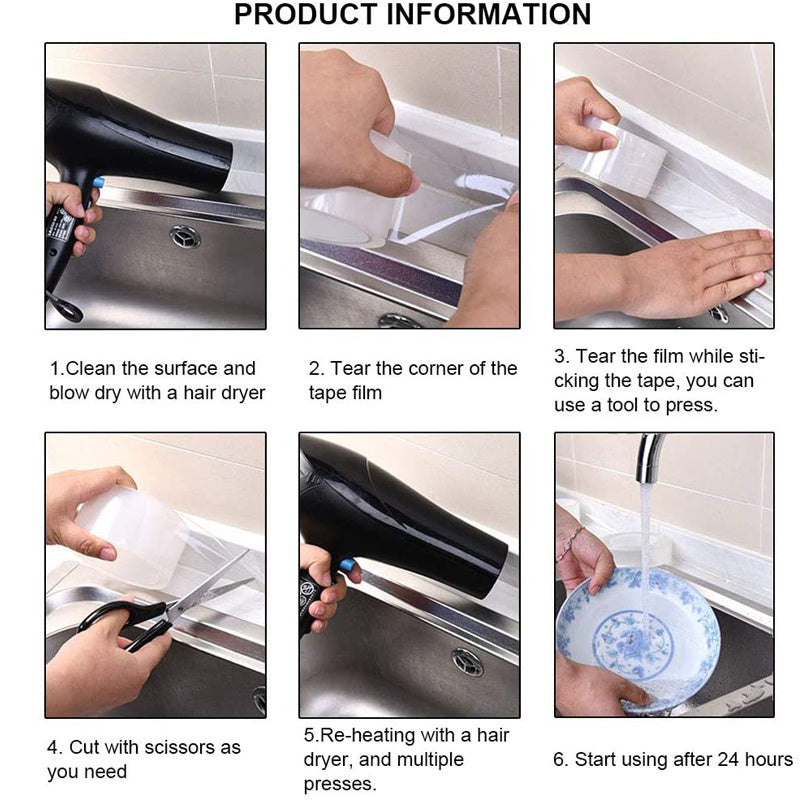 PRODUCT INFORMATION

1.Clean the surface and blow dry with a hair dryer

2. Tear the corner of the tape film

3. Tear the film while sticking the tape, you can use a tool to press.

4. Cut with scissors as you need

5.Re-heating with a hair dryer, and multiple presses.

6. Start using after 24 hours