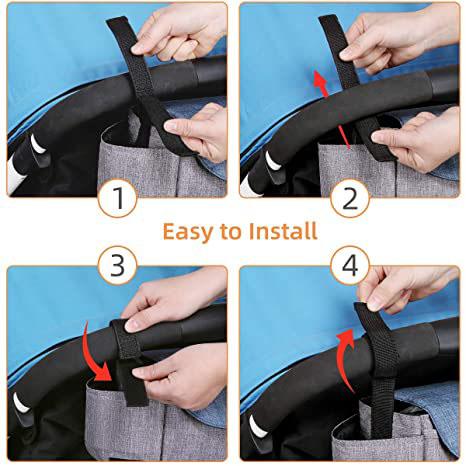 1

2

Easy to Install

3

4