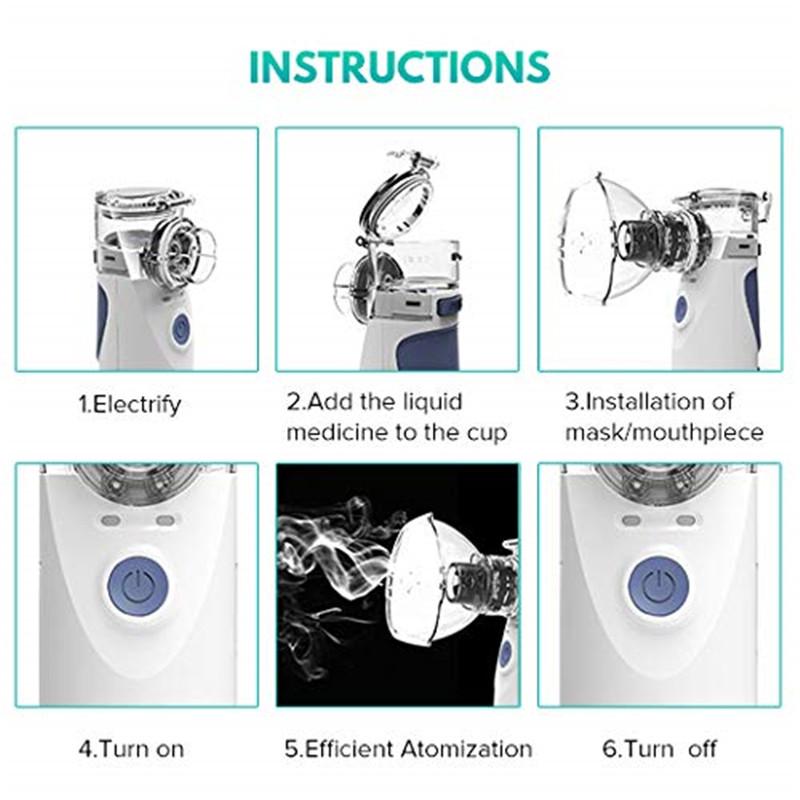 INSTRUCTIONS

1.Electrify

2.Add the liquid medicine to the cup

3.Installation of mask/mouthpiece

4.Turn on

5.Efficient Atomization

6.Turn off