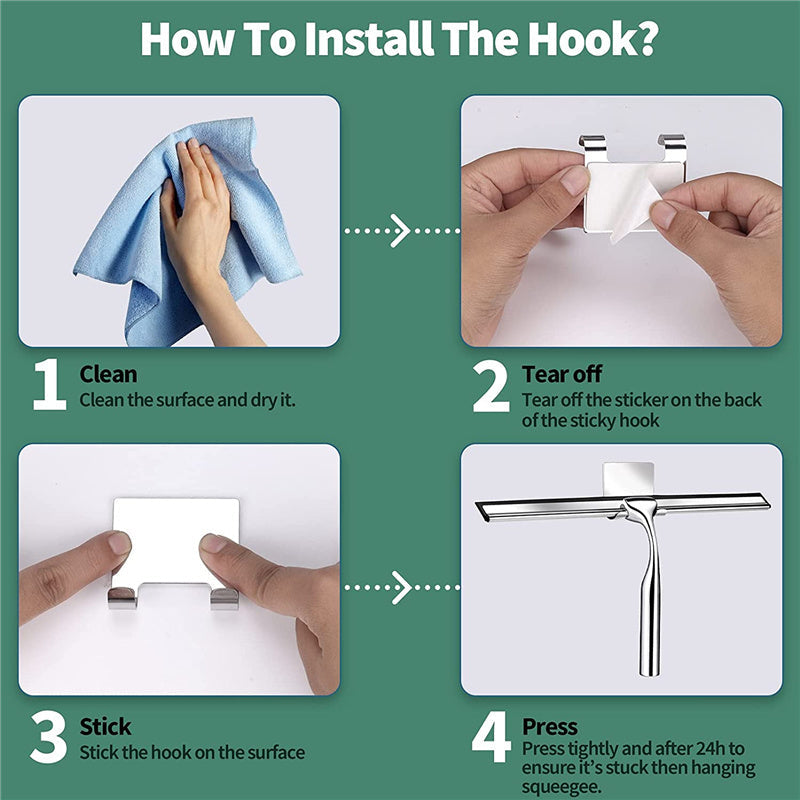 How To Install The Hook?

1 Clean
Clean the surface and dry it.

2 Tear off
Tear off the sticker on the back of the sticky hook

3 Stick
Stick the hook on the surface

4 Press
Press tightly and after 24h to ensure it's stuck then hanging squeegee.