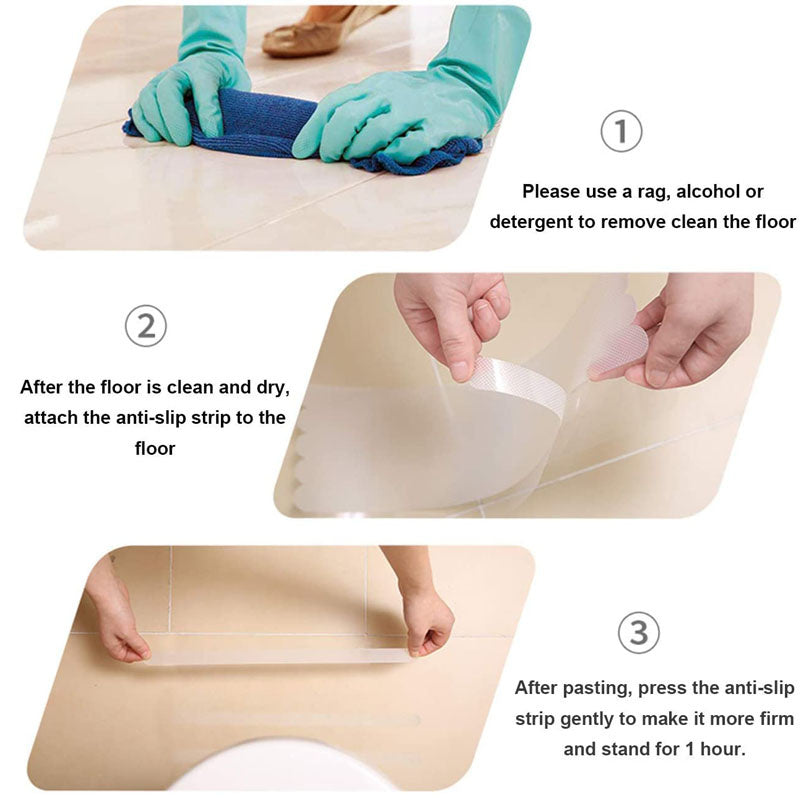 ①

Please use a rag, alcohol or detergent to remove clean the floor

②

After the floor is clean and dry, attach the anti-slip strip to the floor

③

After pasting, press the anti-slip strip gently to make it more firm and stand for 1 hour.