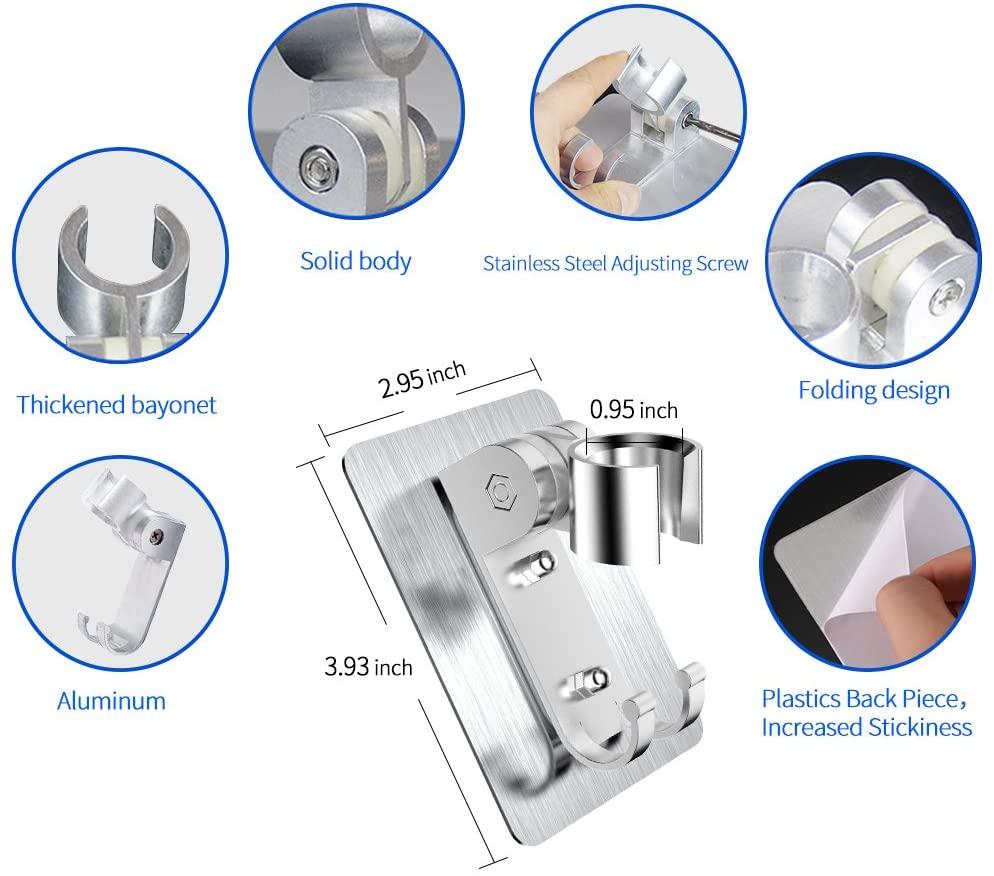 Solid body

Stainless Steel Adjusting Screw

Thickened bayonet

Folding design

2.95 inch

0.95 inch

3.93 inch

Aluminum

Plastics Back Piece, Increased Stickiness