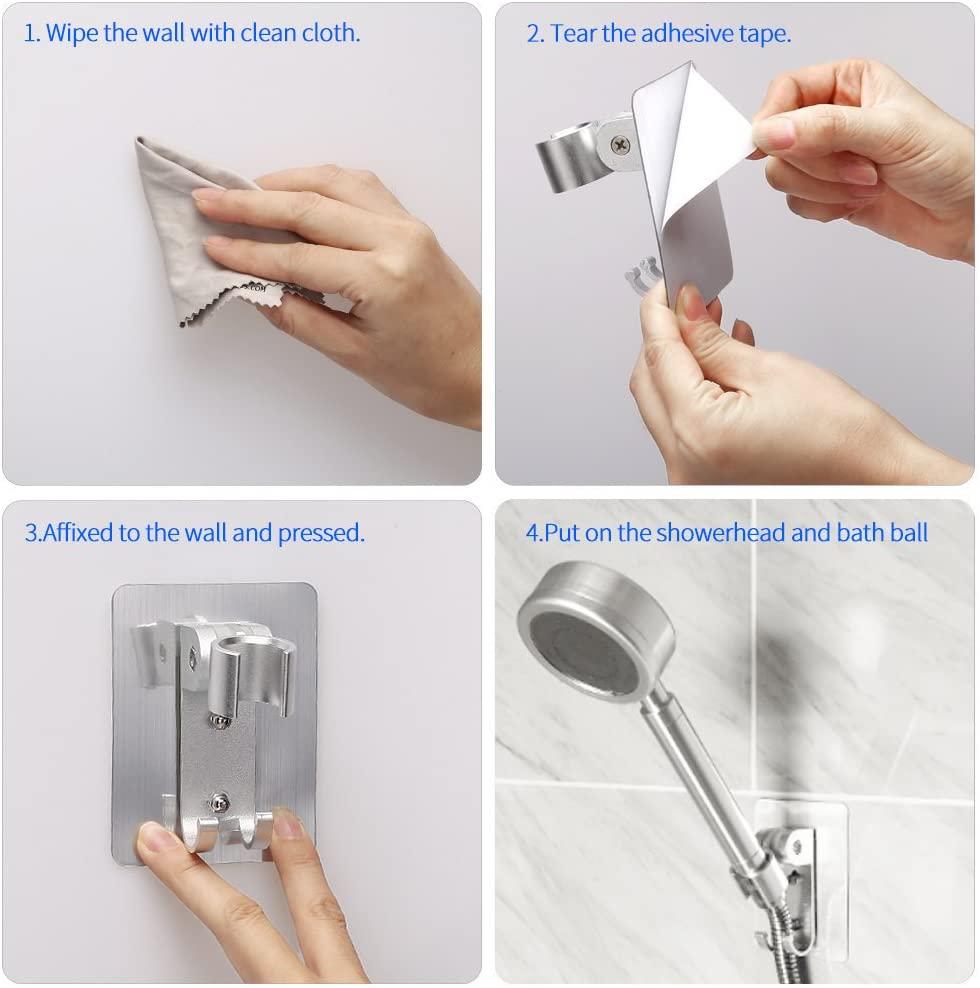 1. Wipe the wall with clean cloth.

2. Tear the adhesive tape.

3.Affixed to the wall and pressed.

4.Put on the showerhead and bath ball