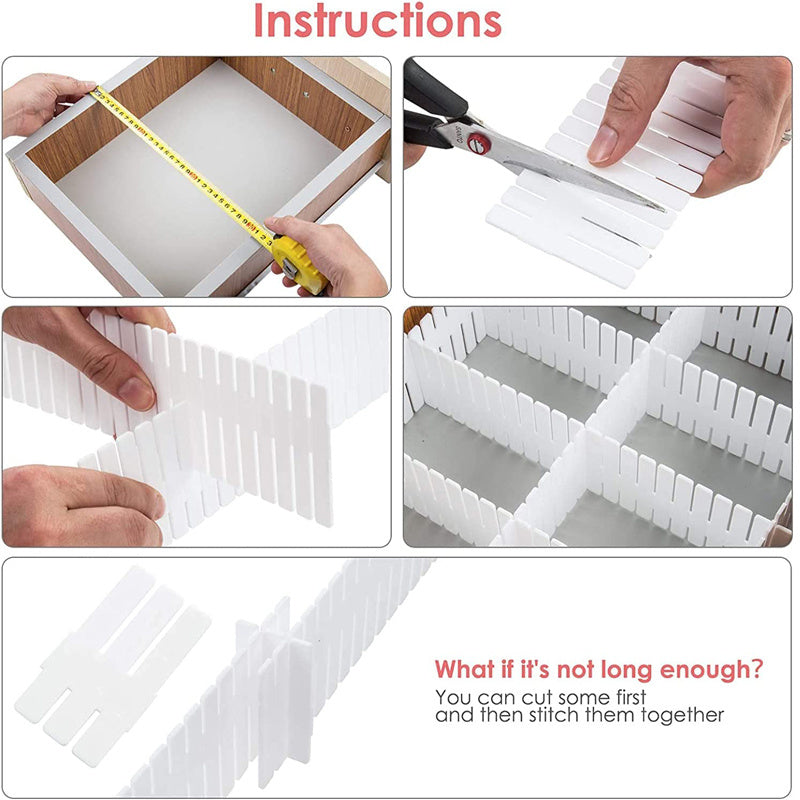 Instructions

What if it's not long enough?
You can cut some first
and then stitch them together