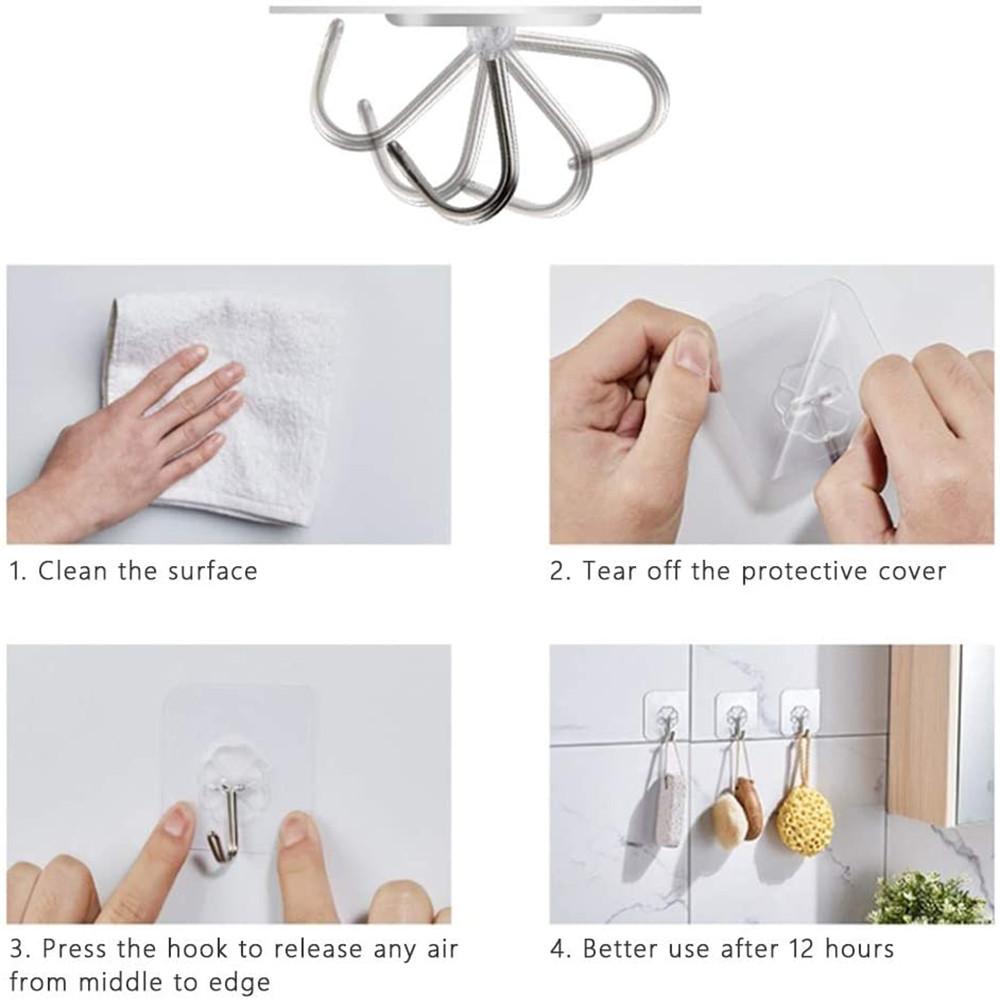 1. Clean the surface

2. Tear off the protective cover

3. Press the hook to release any air from middle to edge

4. Better use after 12 hours